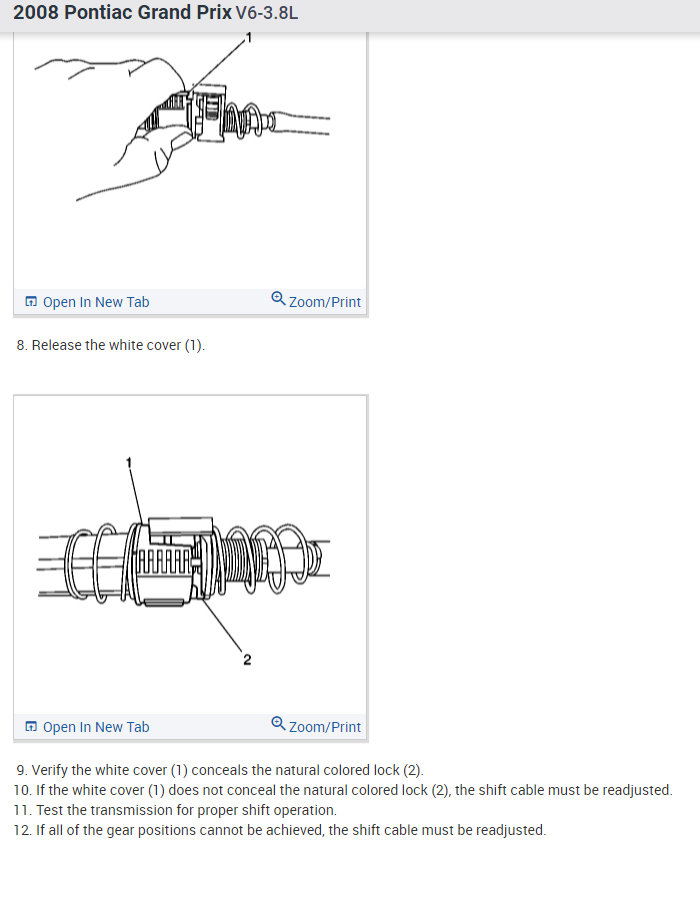 2008 Pontiac Grand Prix V6-3.8L

1

Open In New Tab Zoom/Print

8. Release the white cover (1).

1

2

Open In New Tab Zoom/Print

9. Verify the white cover (1) conceals the natural colored lock (2).
10. If the white cover (1) does not conceal the natural colored lock (2), the shift cable must be readjusted.
11. Test the transmission for proper shift operation.
12. If all of the gear positions cannot be achieved, the shift cable must be readjusted.