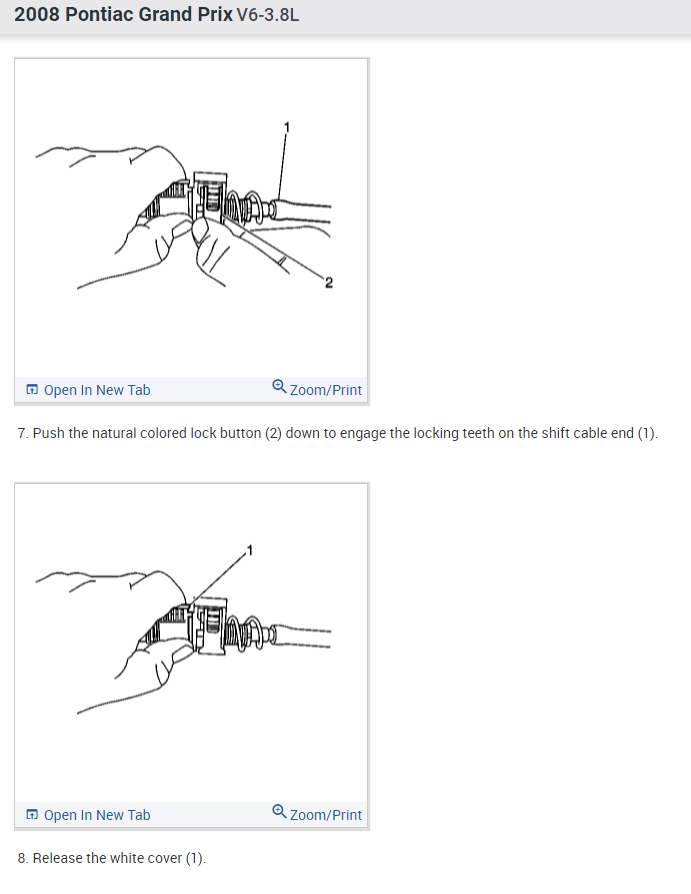 2008 Pontiac Grand Prix V6-3.8L

1

2

Open In New Tab

Zoom/Print

7. Push the natural colored lock button (2) down to engage the locking teeth on the shift cable end (1).

1

Open In New Tab

Zoom/Print

8. Release the white cover (1).