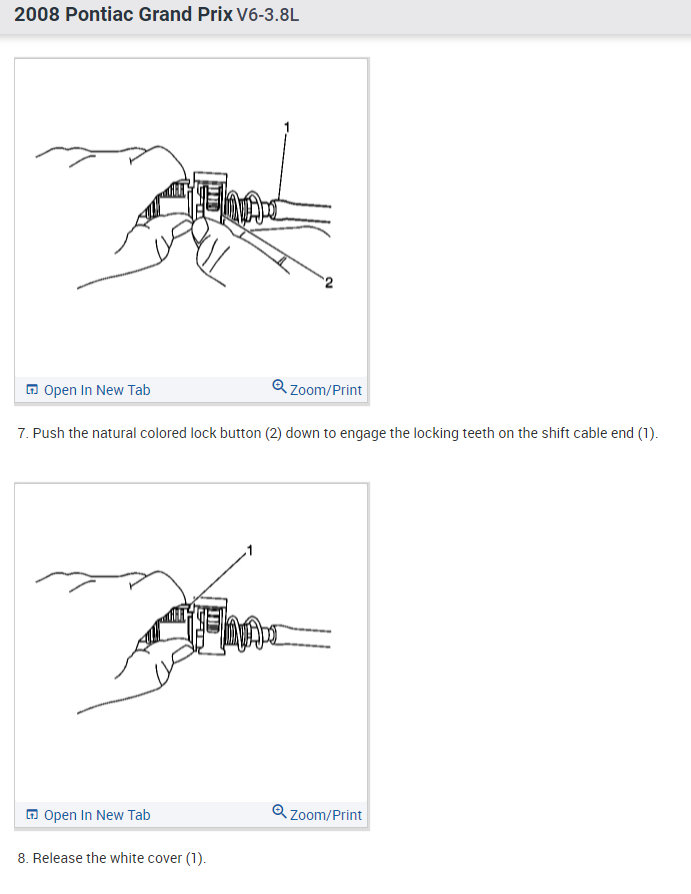 2008 Pontiac Grand Prix V6-3.8L

1

2

Open In New Tab

Zoom/Print

7. Push the natural colored lock button (2) down to engage the locking teeth on the shift cable end (1).

1

Open In New Tab

Zoom/Print

8. Release the white cover (1).