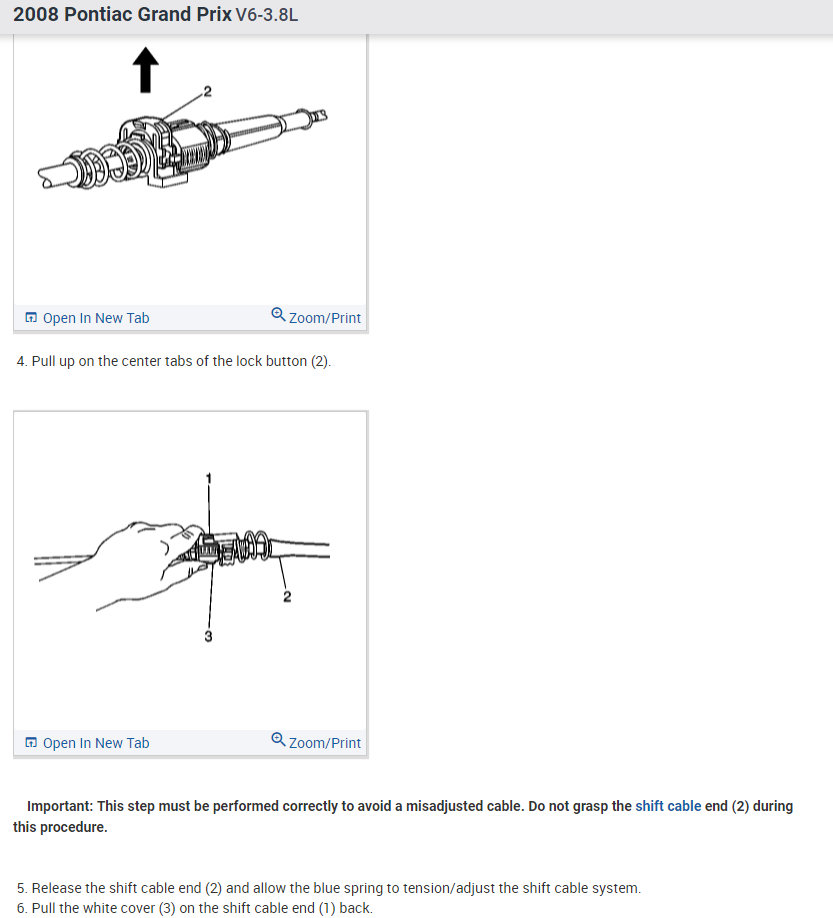 2008 Pontiac Grand Prix V6-3.8L

2

Open In New Tab
Zoom/Print

4. Pull up on the center tabs of the lock button (2).

1
2
3

Open In New Tab
Zoom/Print

Important: This step must be performed correctly to avoid a misadjusted cable. Do not grasp the shift cable end (2) during this procedure.

5. Release the shift cable end (2) and allow the blue spring to tension/adjust the shift cable system.
6. Pull the white cover (3) on the shift cable end (1) back.