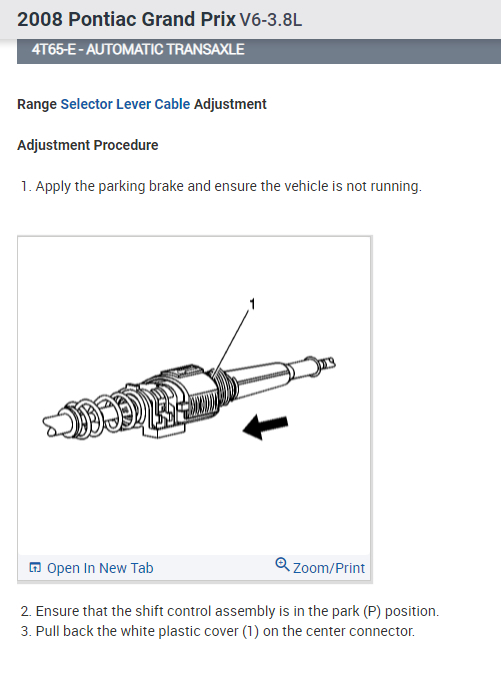 2008 Pontiac Grand Prix V6-3.8L

4T65-E - AUTOMATIC TRANSAXLE

Range Selector Lever Cable Adjustment

Adjustment Procedure

1. Apply the parking brake and ensure the vehicle is not running.

1

Open In New Tab

Zoom/Print

2. Ensure that the shift control assembly is in the park (P) position.
3. Pull back the white plastic cover (1) on the center connector.