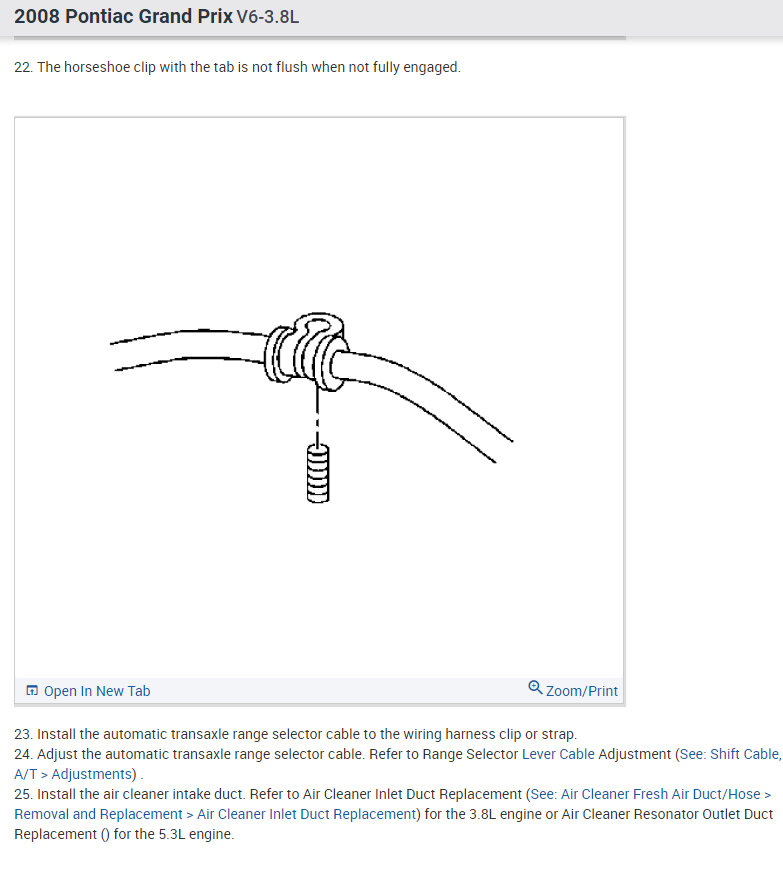 2008 Pontiac Grand Prix V6-3.8L

22. The horseshoe clip with the tab is not flush when not fully engaged.

Open In New Tab

Zoom/Print

23. Install the automatic transaxle range selector cable to the wiring harness clip or strap.
24. Adjust the automatic transaxle range selector cable. Refer to Range Selector Lever Cable Adjustment (See: Shift Cable, A/T > Adjustments) .
25. Install the air cleaner intake duct. Refer to Air Cleaner Inlet Duct Replacement (See: Air Cleaner Fresh Air Duct/Hose > Removal and Replacement > Air Cleaner Inlet Duct Replacement) for the 3.8L engine or Air Cleaner Resonator Outlet Duct Replacement () for the 5.3L engine.