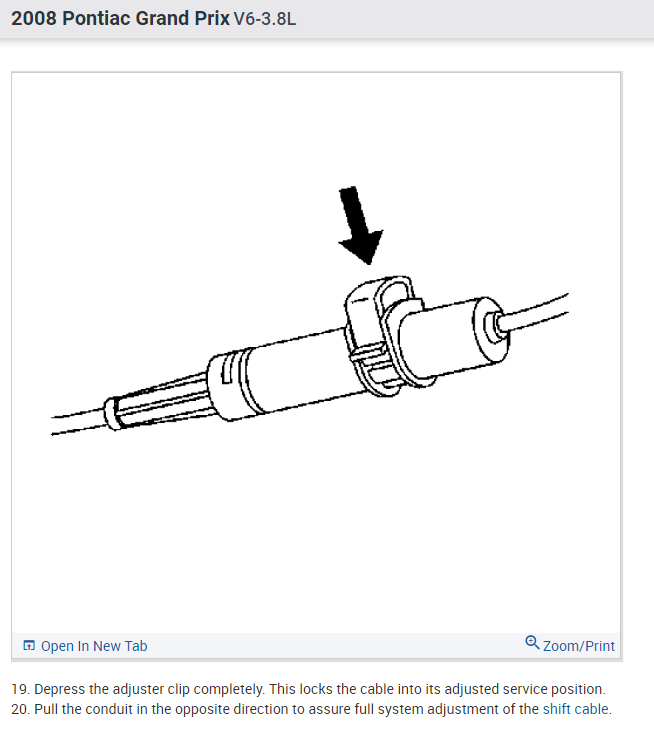 2008 Pontiac Grand Prix V6-3.8L

Open In New Tab

Zoom/Print

19. Depress the adjuster clip completely. This locks the cable into its adjusted service position.
20. Pull the conduit in the opposite direction to assure full system adjustment of the shift cable.