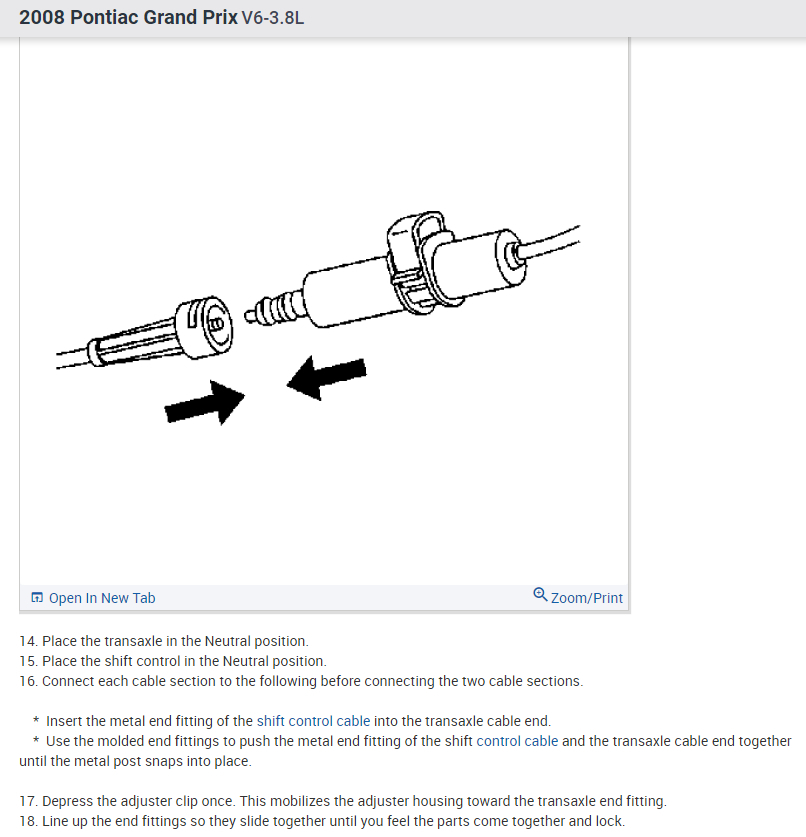 2008 Pontiac Grand Prix V6-3.8L

Open In New Tab

Zoom/Print

14. Place the transaxle in the Neutral position.
15. Place the shift control in the Neutral position.
16. Connect each cable section to the following before connecting the two cable sections.

* Insert the metal end fitting of the shift control cable into the transaxle cable end.
* Use the molded end fittings to push the metal end fitting of the shift control cable and the transaxle cable end together until the metal post snaps into place.

17. Depress the adjuster clip once. This mobilizes the adjuster housing toward the transaxle end fitting.
18. Line up the end fittings so they slide together until you feel the parts come together and lock.