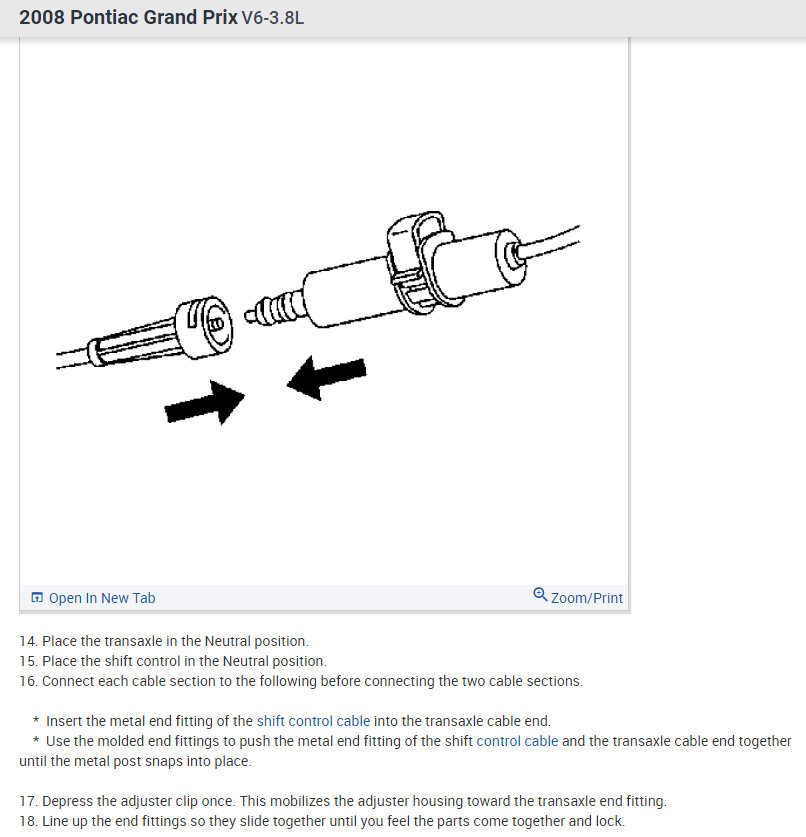 2008 Pontiac Grand Prix V6-3.8L

Open In New Tab

Zoom/Print

14. Place the transaxle in the Neutral position.
15. Place the shift control in the Neutral position.
16. Connect each cable section to the following before connecting the two cable sections.

* Insert the metal end fitting of the shift control cable into the transaxle cable end.
* Use the molded end fittings to push the metal end fitting of the shift control cable and the transaxle cable end together until the metal post snaps into place.

17. Depress the adjuster clip once. This mobilizes the adjuster housing toward the transaxle end fitting.
18. Line up the end fittings so they slide together until you feel the parts come together and lock.