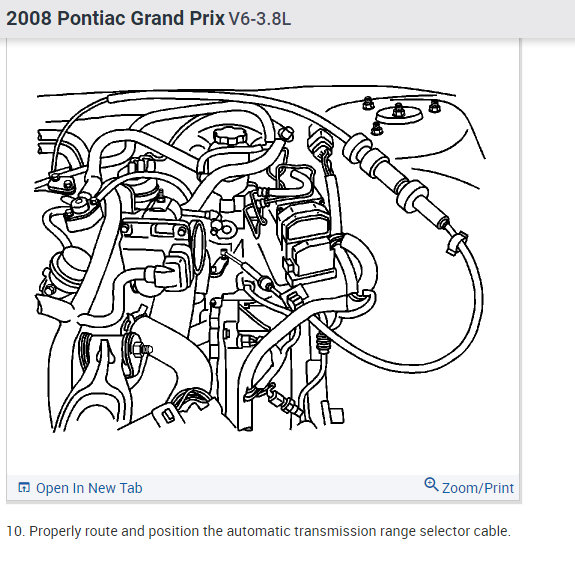 2008 Pontiac Grand Prix V6-3.8L

Open In New Tab

Zoom/Print

10. Properly route and position the automatic transmission range selector cable.