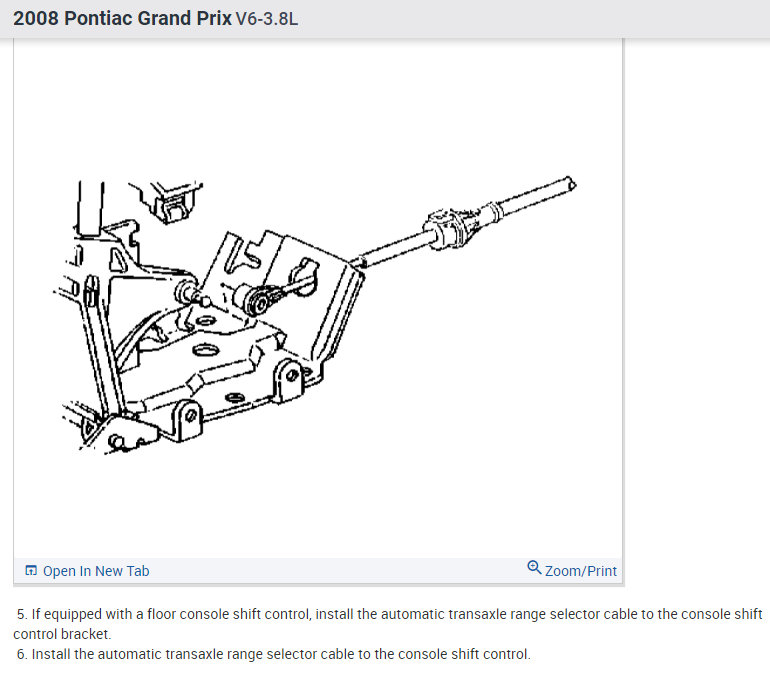 2008 Pontiac Grand Prix V6-3.8L

Open In New Tab

Zoom/Print

5. If equipped with a floor console shift control, install the automatic transaxle range selector cable to the console shift control bracket.
6. Install the automatic transaxle range selector cable to the console shift control.