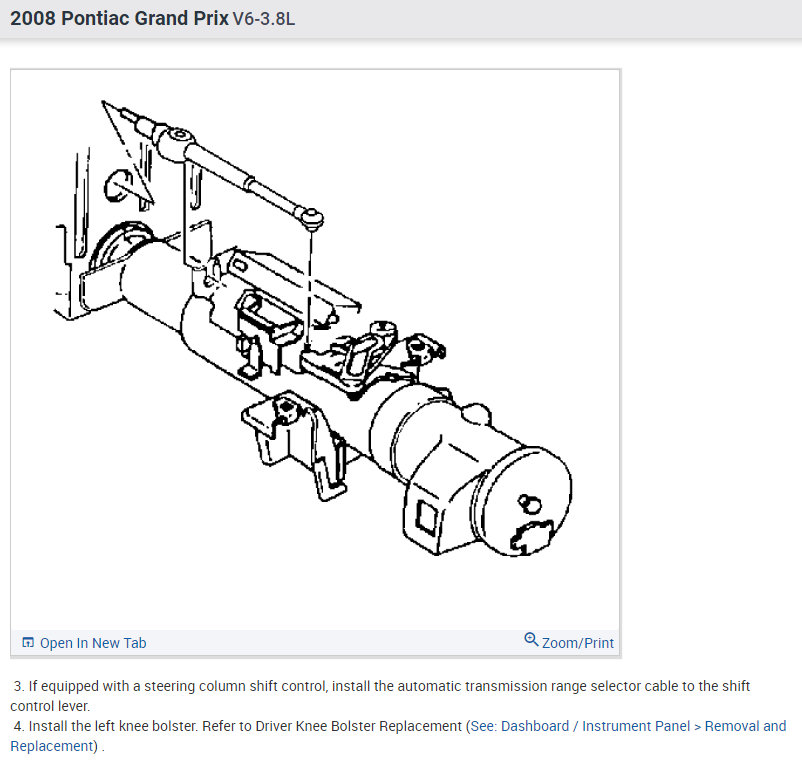 2008 Pontiac Grand Prix V6-3.8L

Open In New Tab

Zoom/Print

3. If equipped with a steering column shift control, install the automatic transmission range selector cable to the shift control lever.
4. Install the left knee bolster. Refer to Driver Knee Bolster Replacement (See: Dashboard / Instrument Panel > Removal and Replacement) .