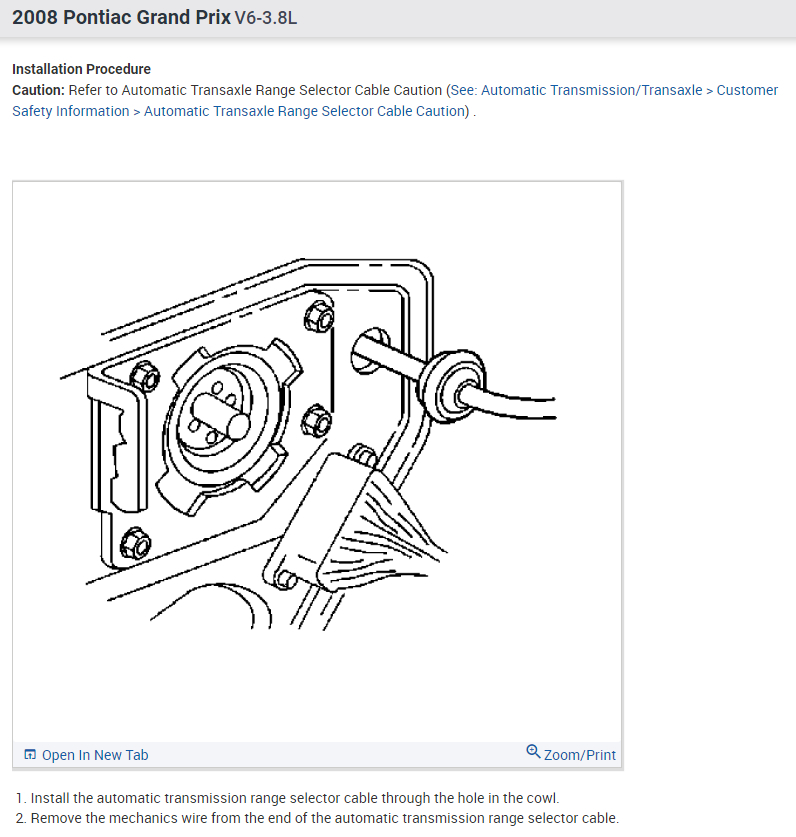 2008 Pontiac Grand Prix V6-3.8L

Installation Procedure

Caution: Refer to Automatic Transaxle Range Selector Cable Caution (See: Automatic Transmission/Transaxle > Customer Safety Information > Automatic Transaxle Range Selector Cable Caution) .

Open In New Tab

Zoom/Print

1. Install the automatic transmission range selector cable through the hole in the cowl.
2. Remove the mechanics wire from the end of the automatic transmission range selector cable.