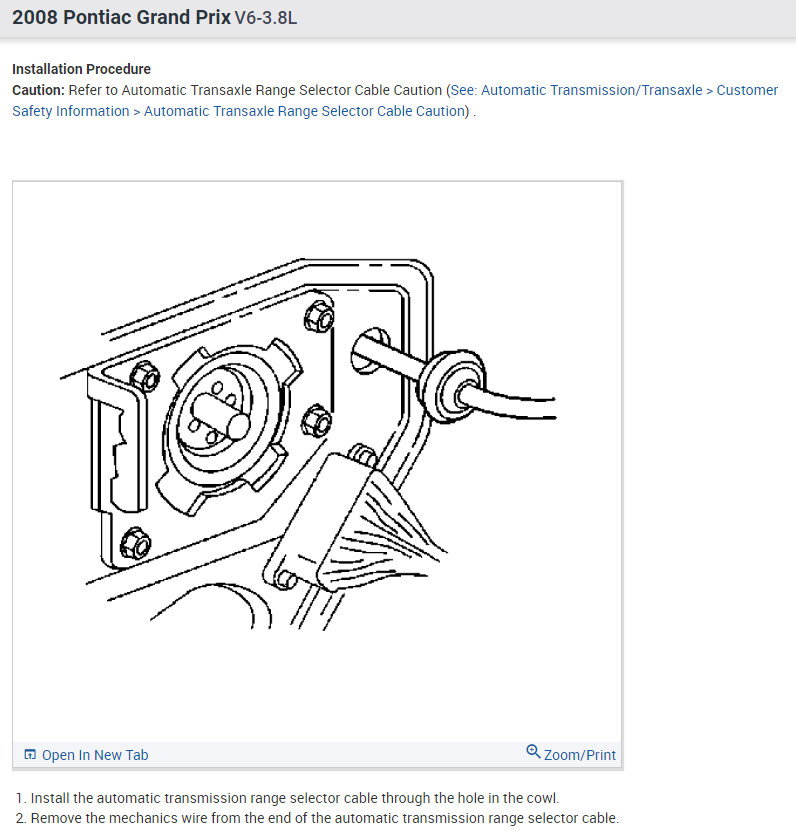 2008 Pontiac Grand Prix V6-3.8L

Installation Procedure
Caution: Refer to Automatic Transaxle Range Selector Cable Caution (See: Automatic Transmission/Transaxle > Customer Safety Information > Automatic Transaxle Range Selector Cable Caution) .

Open In New Tab
Zoom/Print

1. Install the automatic transmission range selector cable through the hole in the cowl.
2. Remove the mechanics wire from the end of the automatic transmission range selector cable.