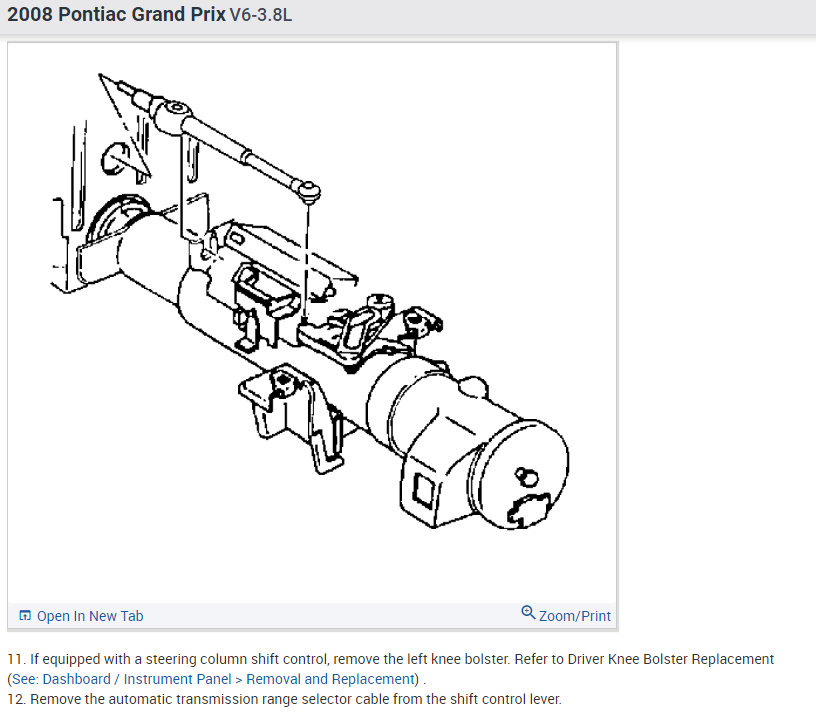 2008 Pontiac Grand Prix V6-3.8L

Open In New Tab

Zoom/Print

11. If equipped with a steering column shift control, remove the left knee bolster. Refer to Driver Knee Bolster Replacement (See: Dashboard / Instrument Panel > Removal and Replacement) .
12. Remove the automatic transmission range selector cable from the shift control lever.