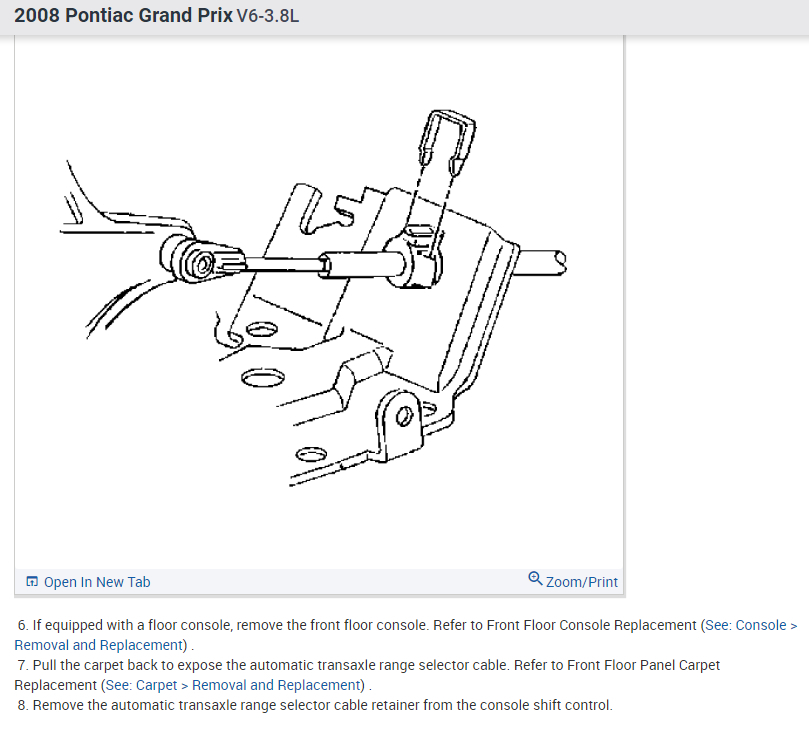 2008 Pontiac Grand Prix V6-3.8L

Open In New Tab

Zoom/Print

6. If equipped with a floor console, remove the front floor console. Refer to Front Floor Console Replacement (See: Console > Removal and Replacement) .

7. Pull the carpet back to expose the automatic transaxle range selector cable. Refer to Front Floor Panel Carpet Replacement (See: Carpet > Removal and Replacement) .

8. Remove the automatic transaxle range selector cable retainer from the console shift control.