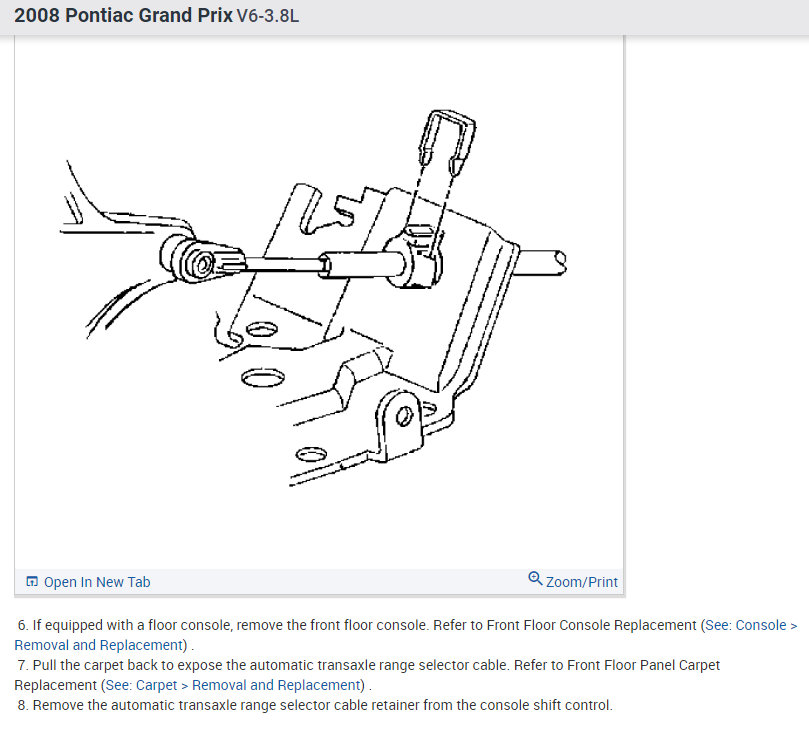 2008 Pontiac Grand Prix V6-3.8L

Open In New Tab

Zoom/Print

6. If equipped with a floor console, remove the front floor console. Refer to Front Floor Console Replacement (See: Console > Removal and Replacement) .

7. Pull the carpet back to expose the automatic transaxle range selector cable. Refer to Front Floor Panel Carpet Replacement (See: Carpet > Removal and Replacement) .

8. Remove the automatic transaxle range selector cable retainer from the console shift control.