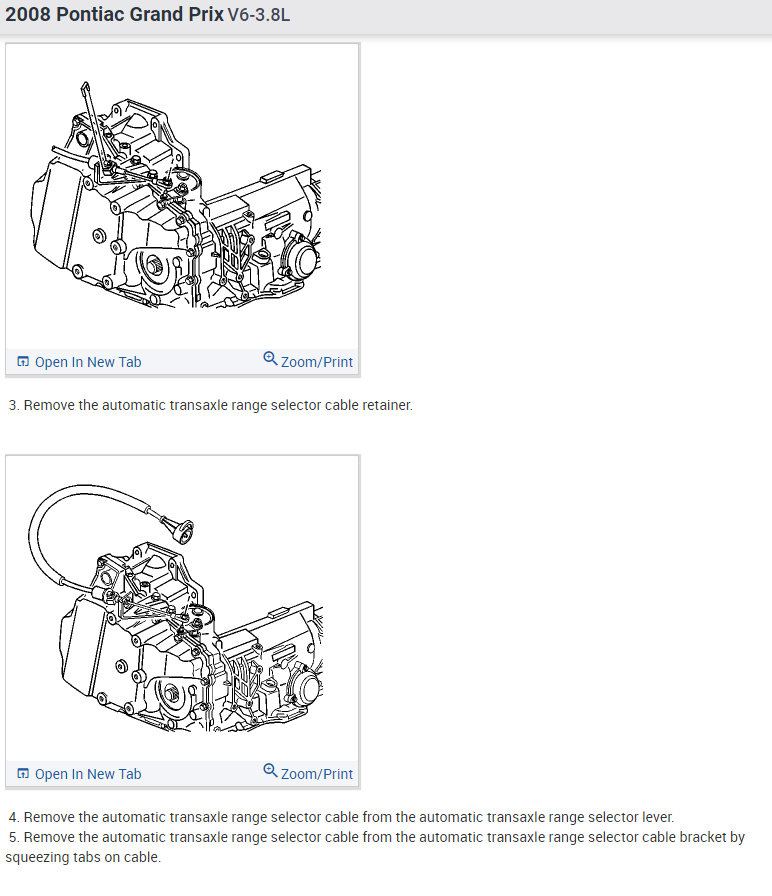 2008 Pontiac Grand Prix V6-3.8L

Open In New Tab
Zoom/Print

3. Remove the automatic transaxle range selector cable retainer.

Open In New Tab
Zoom/Print

4. Remove the automatic transaxle range selector cable from the automatic transaxle range selector lever.
5. Remove the automatic transaxle range selector cable from the automatic transaxle range selector cable bracket by squeezing tabs on cable.