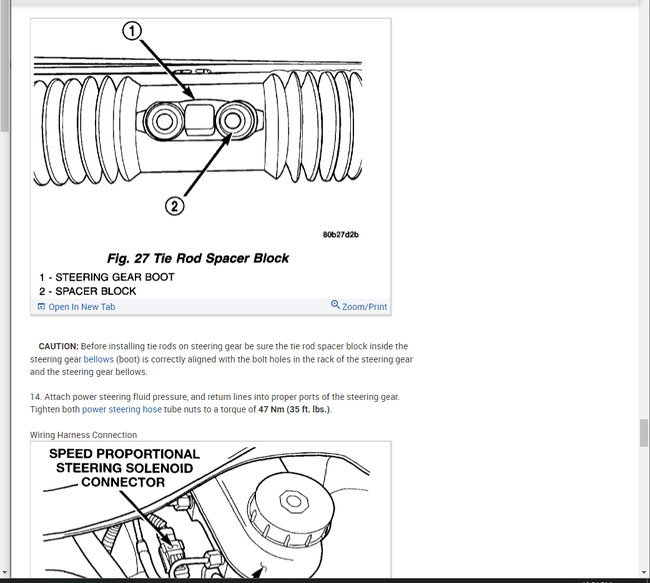 1

2

80b27d2b

Fig. 27 Tie Rod Spacer Block

1 - STEERING GEAR BOOT
2 - SPACER BLOCK

Open In New Tab

Zoom/Print

CAUTION: Before installing tie rods on steering gear be sure the tie rod spacer block inside the steering gear bellows (boot) is correctly aligned with the bolt holes in the rack of the steering gear and the steering gear bellows.

14. Attach power steering fluid pressure, and return lines into proper ports of the steering gear. Tighten both power steering hose tube nuts to a torque of 47 Nm (35 ft. lbs.).

Wiring Harness Connection

SPEED PROPORTIONAL STEERING SOLENOID CONNECTOR