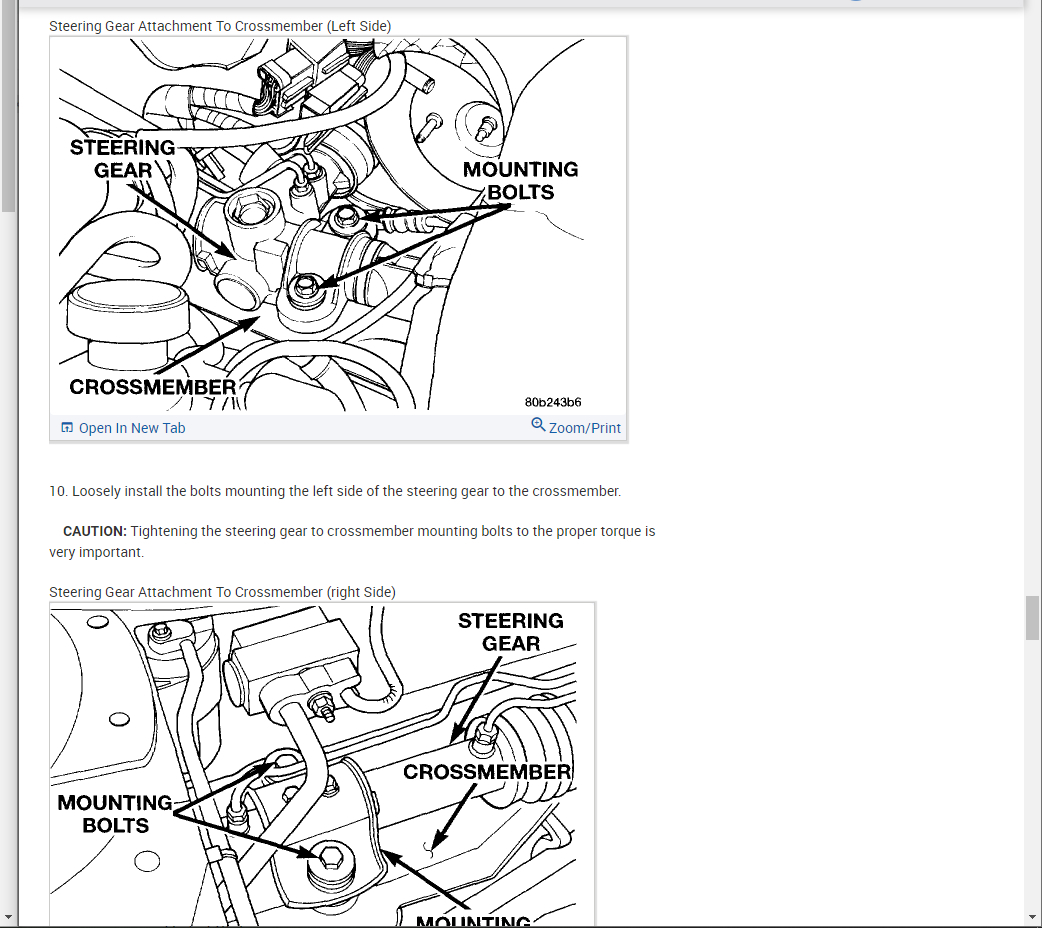 Steering Gear Attachment To Crossmember (Left Side)

STEERING GEAR

MOUNTING BOLTS

CROSSMEMBER

80b243b6

Open In New Tab

Zoom/Print

10. Loosely install the bolts mounting the left side of the steering gear to the crossmember.

CAUTION: Tightening the steering gear to crossmember mounting bolts to the proper torque is very important.

Steering Gear Attachment To Crossmember (right Side)

STEERING GEAR

CROSSMEMBER

MOUNTING BOLTS

MOUNTING