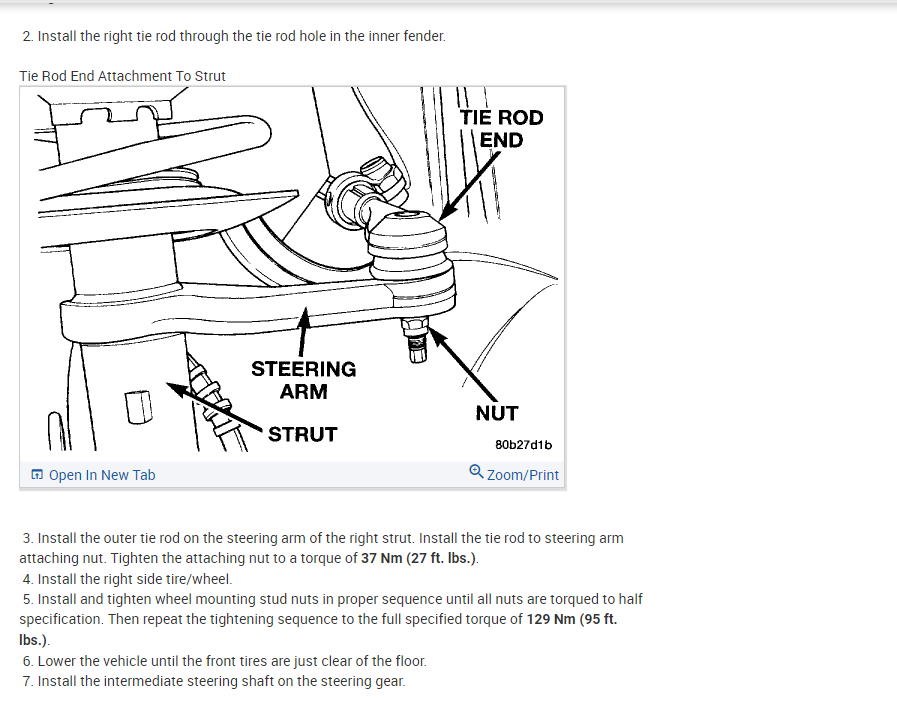 2. Install the right tie rod through the tie rod hole in the inner fender.

Tie Rod End Attachment To Strut

TIE ROD END

STEERING ARM

STRUT

NUT

80b27d1b

Open In New Tab

Zoom/Print

3. Install the outer tie rod on the steering arm of the right strut. Install the tie rod to steering arm attaching nut. Tighten the attaching nut to a torque of 37 Nm (27 ft. lbs.).
4. Install the right side tire/wheel.
5. Install and tighten wheel mounting stud nuts in proper sequence until all nuts are torqued to half specification. Then repeat the tightening sequence to the full specified torque of 129 Nm (95 ft. lbs.).
6. Lower the vehicle until the front tires are just clear of the floor.
7. Install the intermediate steering shaft on the steering gear.