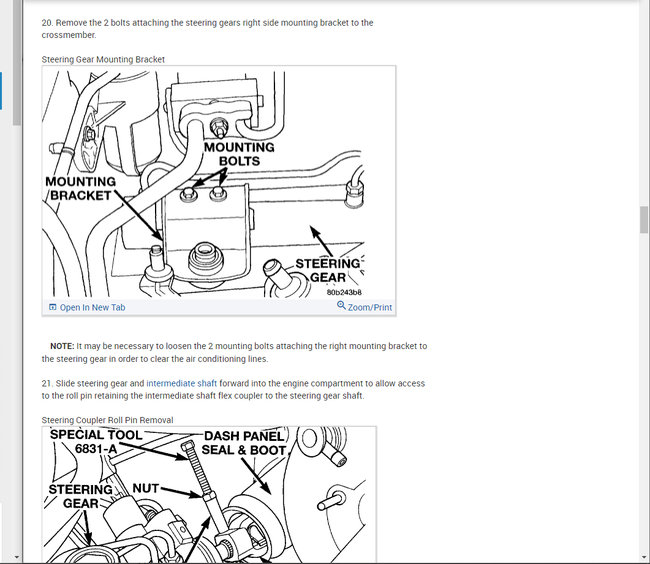 20. Remove the 2 bolts attaching the steering gears right side mounting bracket to the crossmember.

Steering Gear Mounting Bracket

MOUNTING BOLTS

MOUNTING BRACKET

STEERING GEAR

80b243b8

Open In New Tab

Zoom/Print

NOTE: It may be necessary to loosen the 2 mounting bolts attaching the right mounting bracket to the steering gear in order to clear the air conditioning lines.

21. Slide steering gear and intermediate shaft forward into the engine compartment to allow access to the roll pin retaining the intermediate shaft flex coupler to the steering gear shaft.

Steering Coupler Roll Pin Removal

SPECIAL TOOL 6831-A

DASH PANEL SEAL & BOOT

STEERING GEAR

NUT