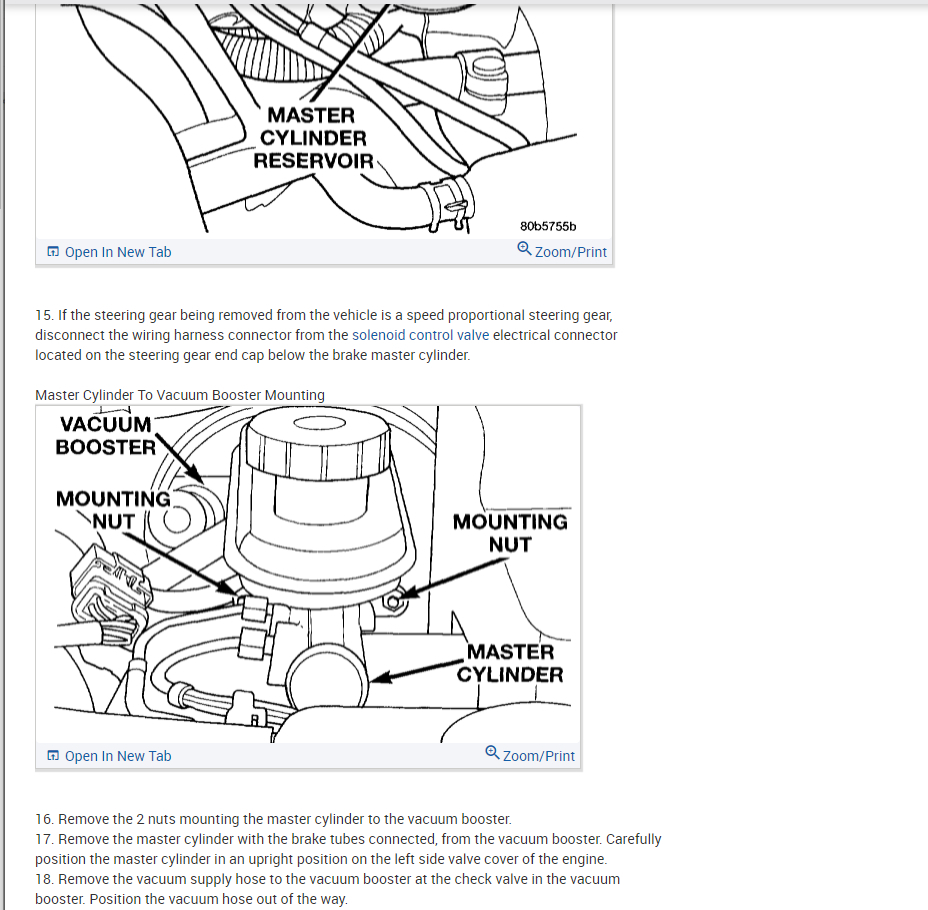 MASTER CYLINDER RESERVOIR

80b5755b

Open In New Tab

Zoom/Print

15. If the steering gear being removed from the vehicle is a speed proportional steering gear, disconnect the wiring harness connector from the solenoid control valve electrical connector located on the steering gear end cap below the brake master cylinder.

Master Cylinder To Vacuum Booster Mounting

VACUUM BOOSTER

MOUNTING NUT

MOUNTING NUT

MASTER CYLINDER

Open In New Tab

Zoom/Print

16. Remove the 2 nuts mounting the master cylinder to the vacuum booster.
17. Remove the master cylinder with the brake tubes connected, from the vacuum booster. Carefully position the master cylinder in an upright position on the left side valve cover of the engine.
18. Remove the vacuum supply hose to the vacuum booster at the check valve in the vacuum booster. Position the vacuum hose out of the way.