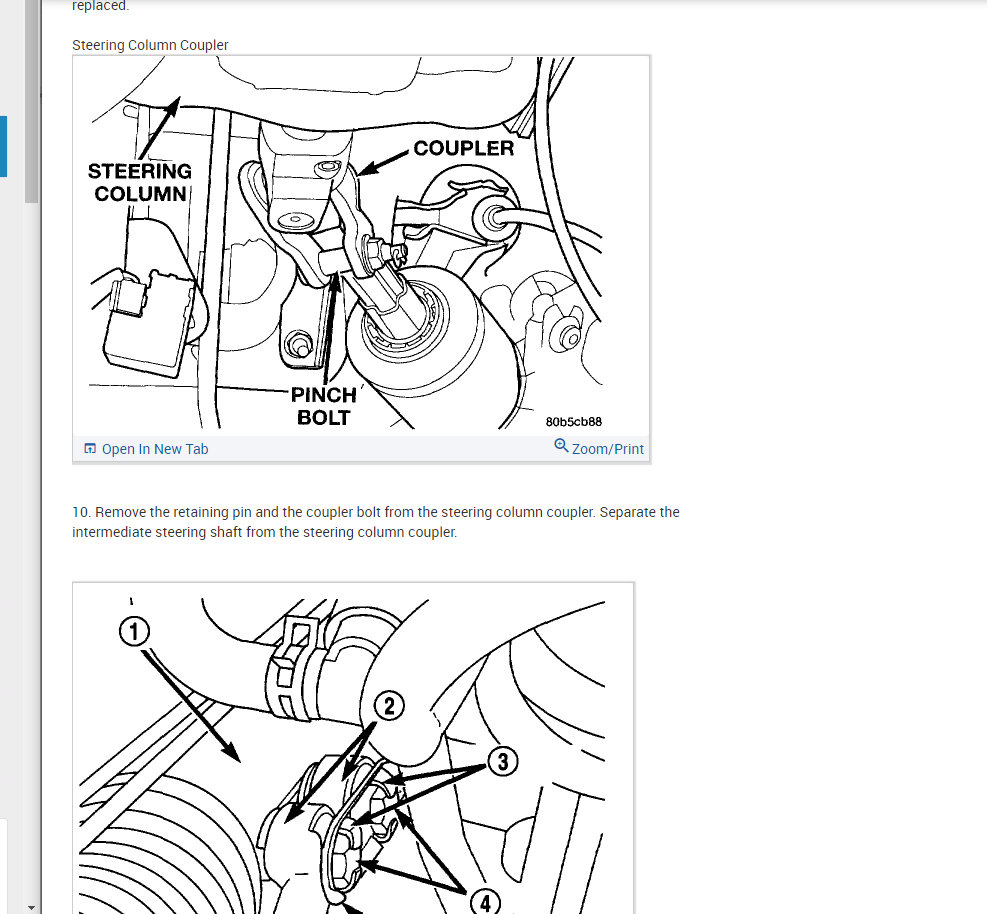 replaced.

Steering Column Coupler

STEERING COLUMN

COUPLER

PINCH BOLT

80b5cb88

Open In New Tab

Zoom/Print

10. Remove the retaining pin and the coupler bolt from the steering column coupler. Separate the intermediate steering shaft from the steering column coupler.

1

2

3

4