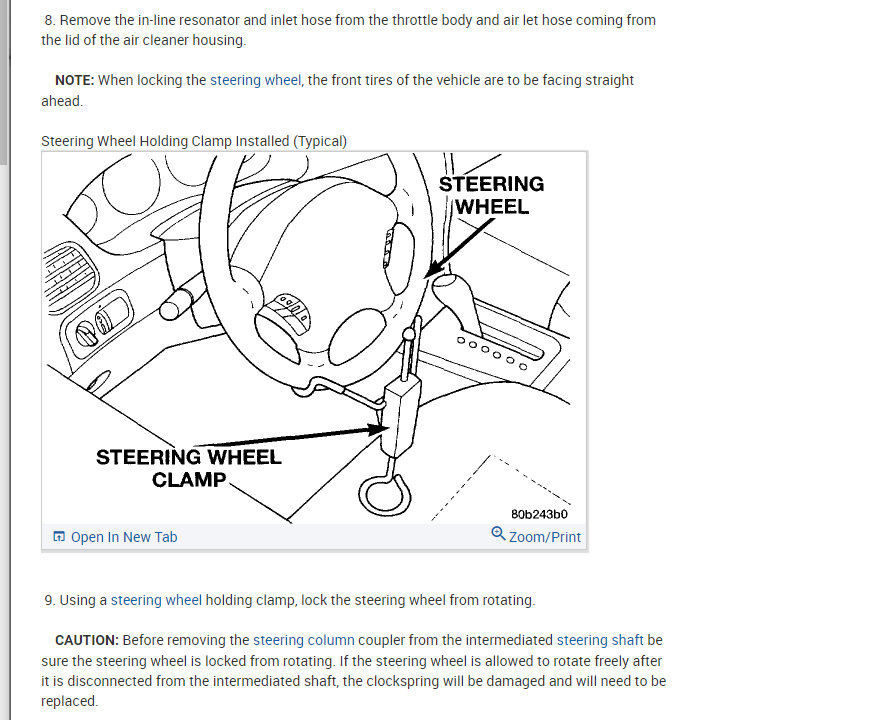 8. Remove the in-line resonator and inlet hose from the throttle body and air let hose coming from the lid of the air cleaner housing.

NOTE: When locking the steering wheel, the front tires of the vehicle are to be facing straight ahead.

Steering Wheel Holding Clamp Installed (Typical)

STEERING WHEEL

STEERING WHEEL CLAMP

80b243b0

Open In New Tab

Zoom/Print

9. Using a steering wheel holding clamp, lock the steering wheel from rotating.

CAUTION: Before removing the steering column coupler from the intermediated steering shaft be sure the steering wheel is locked from rotating. If the steering wheel is allowed to rotate freely after it is disconnected from the intermediated shaft, the clockspring will be damaged and will need to be replaced.