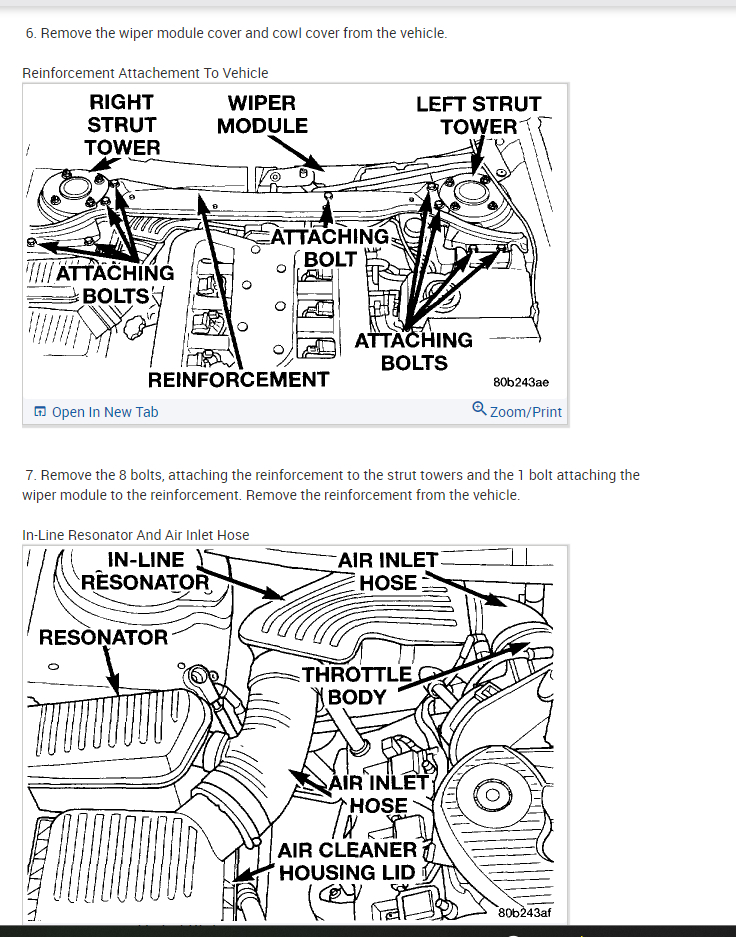 6. Remove the wiper module cover and cowl cover from the vehicle.

Reinforcement Attachement To Vehicle

RIGHT STRUT TOWER

WIPER MODULE

LEFT STRUT TOWER

ATTACHING BOLT

ATTACHING BOLTS

ATTACHING BOLTS

REINFORCEMENT

80b243ae

Open In New Tab

Zoom/Print

7. Remove the 8 bolts, attaching the reinforcement to the strut towers and the 1 bolt attaching the wiper module to the reinforcement. Remove the reinforcement from the vehicle.

In-Line Resonator And Air Inlet Hose

IN-LINE RESONATOR

AIR INLET HOSE

RESONATOR

THROTTLE BODY

AIR INLET HOSE

AIR CLEANER HOUSING LID

80b243af