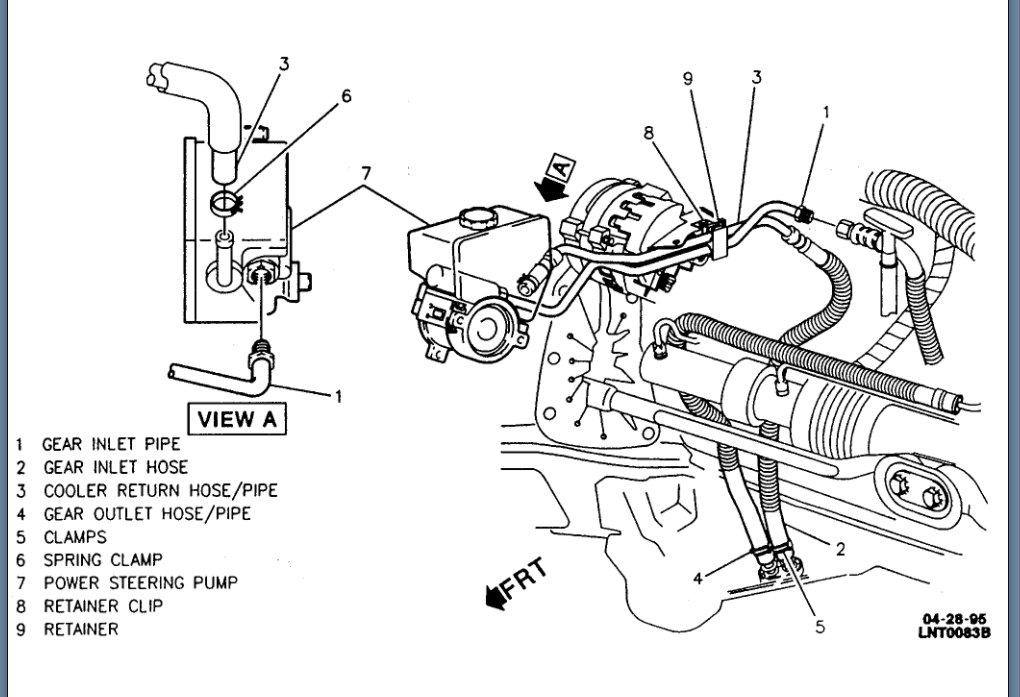 3
6
7
1
VIEW A
9
3
8
1
A
2
4
5
FRT
1 GEAR INLET PIPE
2 GEAR INLET HOSE
3 COOLER RETURN HOSE/PIPE
4 GEAR OUTLET HOSE/PIPE
5 CLAMPS
6 SPRING CLAMP
7 POWER STEERING PUMP
8 RETAINER CLIP
9 RETAINER
04-28-95
LNT0083B