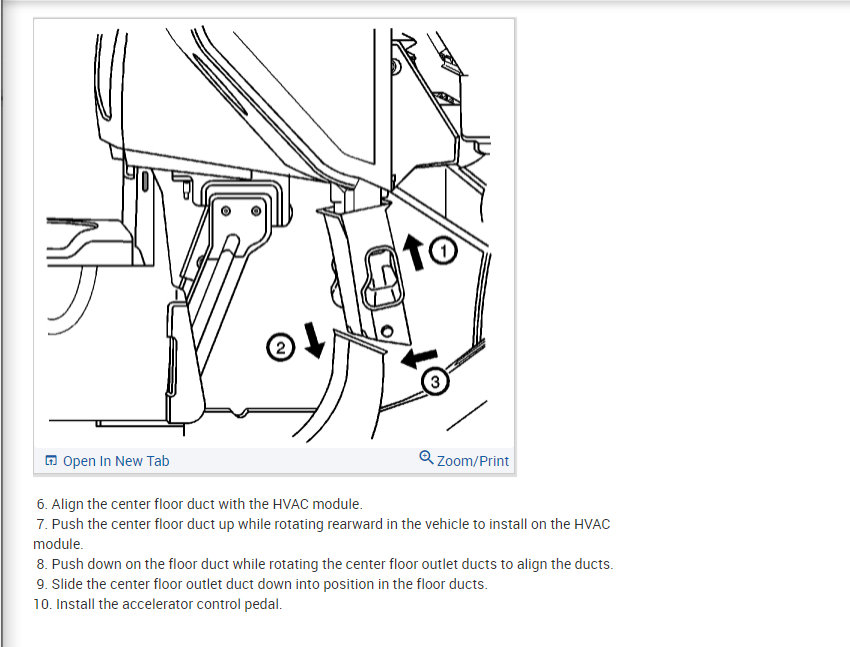 1

2

3

Open In New Tab

Zoom/Print

6. Align the center floor duct with the HVAC module.
7. Push the center floor duct up while rotating rearward in the vehicle to install on the HVAC module.
8. Push down on the floor duct while rotating the center floor outlet ducts to align the ducts.
9. Slide the center floor outlet duct down into position in the floor ducts.
10. Install the accelerator control pedal.