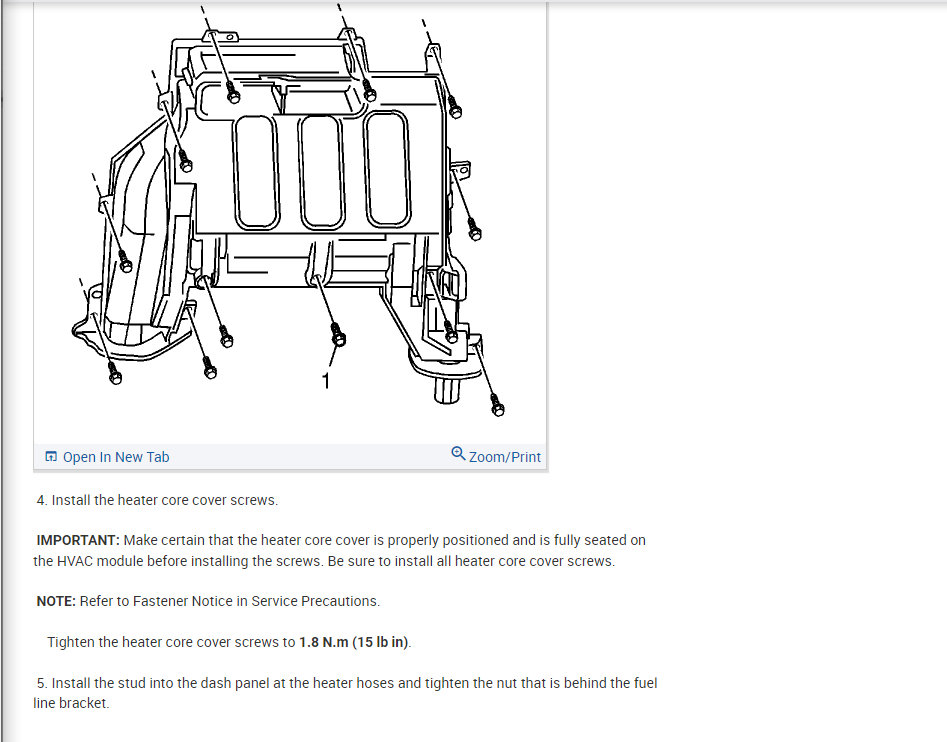 1

Open In New Tab

Zoom/Print

4. Install the heater core cover screws.

IMPORTANT: Make certain that the heater core cover is properly positioned and is fully seated on the HVAC module before installing the screws. Be sure to install all heater core cover screws.

NOTE: Refer to Fastener Notice in Service Precautions.

Tighten the heater core cover screws to 1.8 N.m (15 lb in).

5. Install the stud into the dash panel at the heater hoses and tighten the nut that is behind the fuel line bracket.