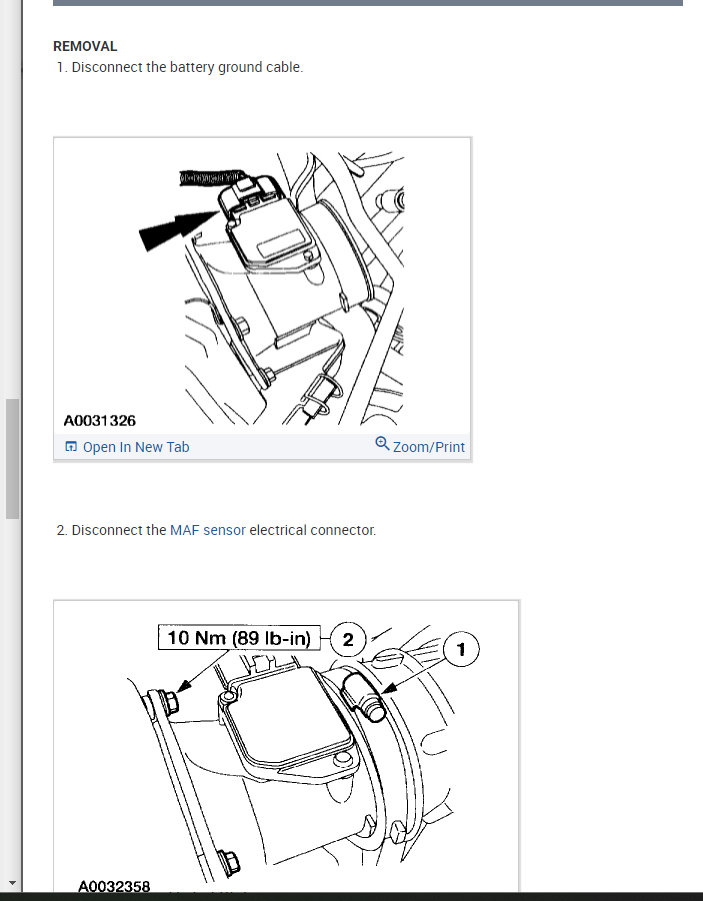 REMOVAL

1. Disconnect the battery ground cable.

A0031326

Open In New Tab

Zoom/Print

2. Disconnect the MAF sensor electrical connector.

10 Nm (89 lb-in)

2

1

A0032358