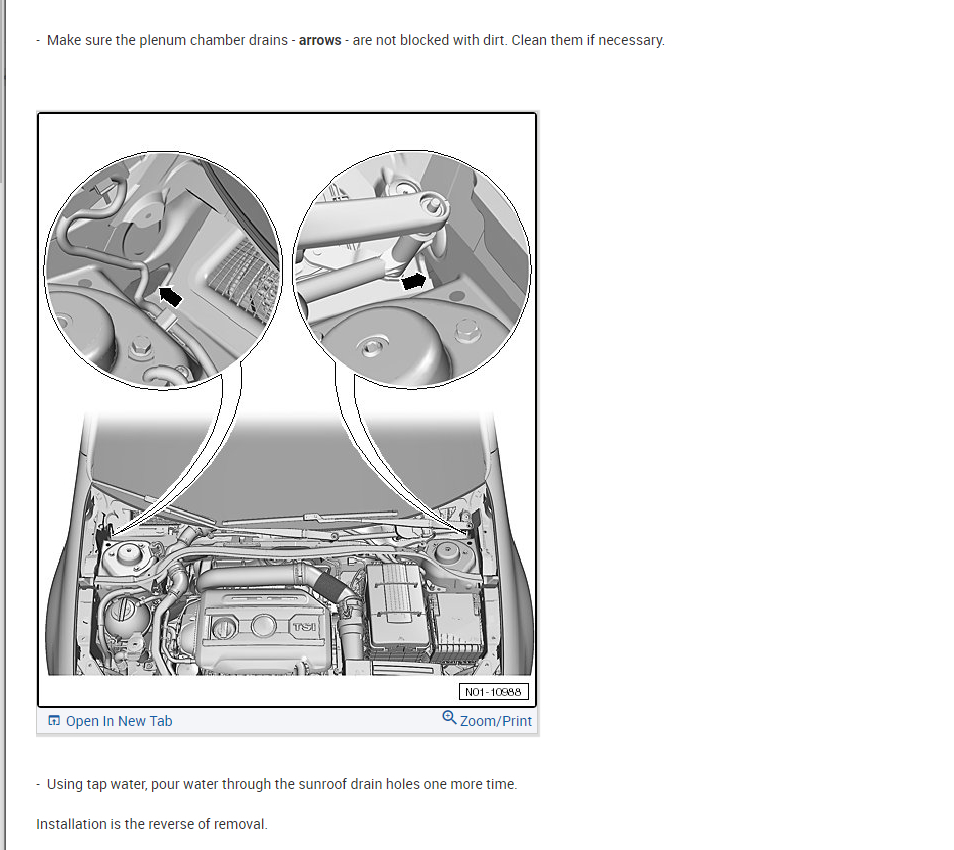 - Make sure the plenum chamber drains - **arrows** - are not blocked with dirt. Clean them if necessary.

TSI

N01-10988

Open In New Tab

Zoom/Print

- Using tap water, pour water through the sunroof drain holes one more time.

Installation is the reverse of removal.