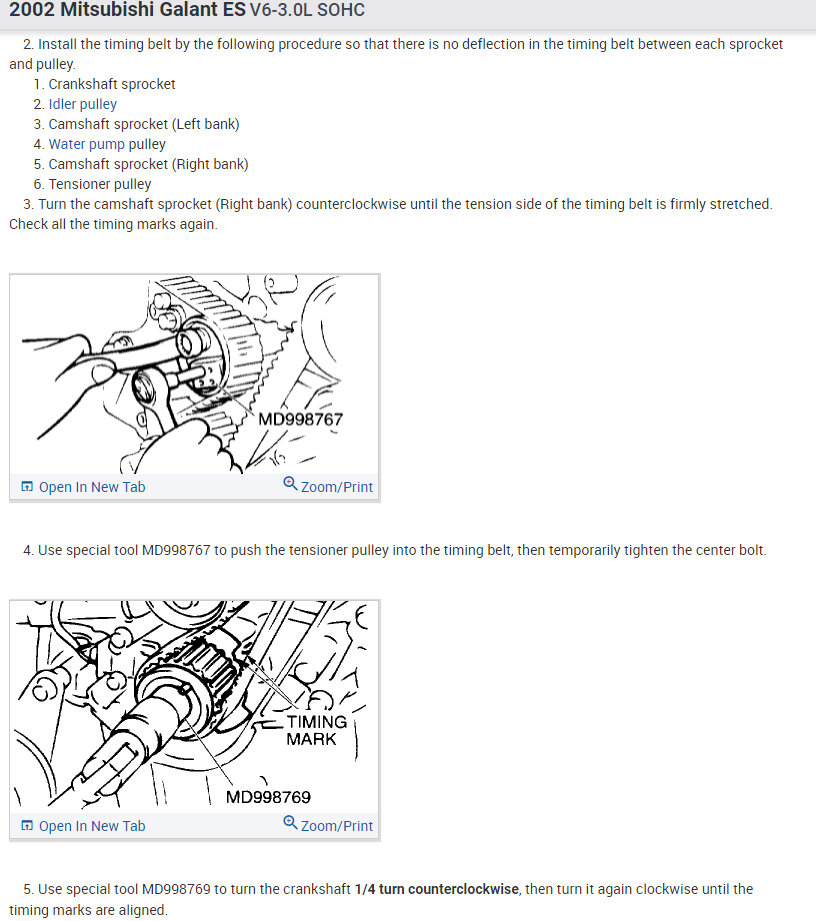 2002 Mitsubishi Galant ES V6-3.0L SOHC

2. Install the timing belt by the following procedure so that there is no deflection in the timing belt between each sprocket and pulley.

1. Crankshaft sprocket
2. Idler pulley
3. Camshaft sprocket (Left bank)
4. Water pump pulley
5. Camshaft sprocket (Right bank)
6. Tensioner pulley

3. Turn the camshaft sprocket (Right bank) counterclockwise until the tension side of the timing belt is firmly stretched. Check all the timing marks again.

MD998767

Open In New Tab
Zoom/Print

4. Use special tool MD998767 to push the tensioner pulley into the timing belt, then temporarily tighten the center bolt.

TIMING MARK

MD998769

Open In New Tab
Zoom/Print

5. Use special tool MD998769 to turn the crankshaft 1/4 turn counterclockwise, then turn it again clockwise until the timing marks are aligned.