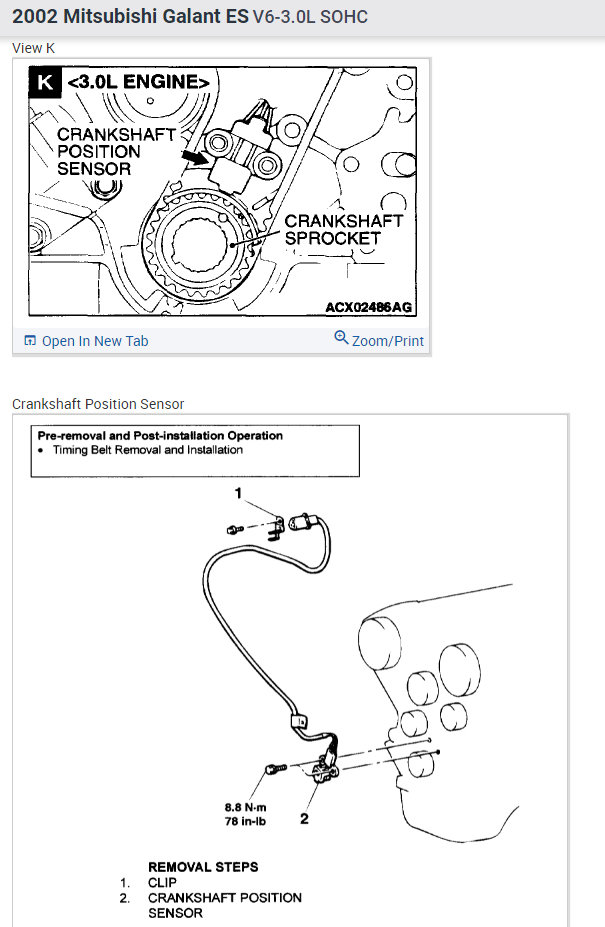 2002 Mitsubishi Galant ES V6-3.0L SOHC

View K

K <3.0L ENGINE>

CRANKSHAFT POSITION SENSOR

CRANKSHAFT SPROCKET

ACX02486AG

Open In New Tab

Zoom/Print

Crankshaft Position Sensor

Pre-removal and Post-installation Operation
• Timing Belt Removal and Installation

1

8.8 N·m
78 in-lb

2

REMOVAL STEPS
1. CLIP
2. CRANKSHAFT POSITION SENSOR