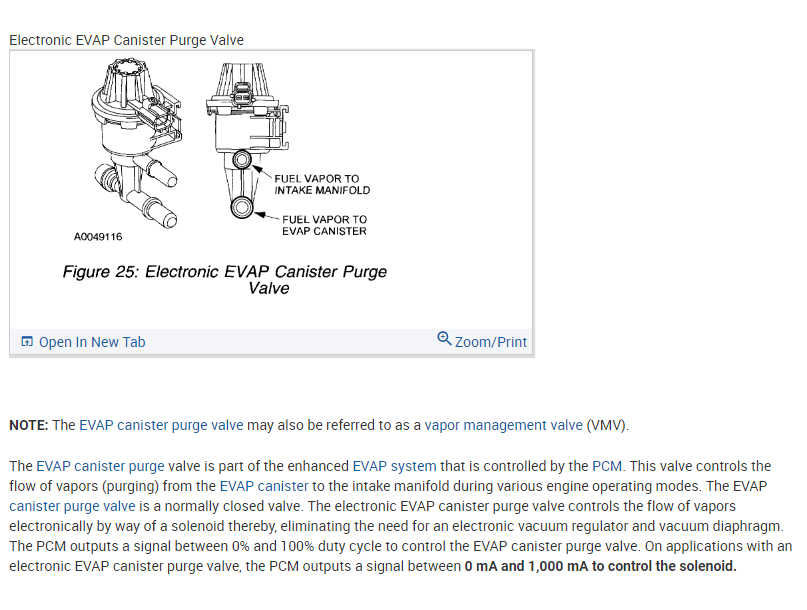 Electronic EVAP Canister Purge Valve

FUEL VAPOR TO INTAKE MANIFOLD

FUEL VAPOR TO EVAP CANISTER

A0049116

Figure 25: Electronic EVAP Canister Purge Valve

Open In New Tab

Zoom/Print

NOTE: The EVAP canister purge valve may also be referred to as a vapor management valve (VMV).

The EVAP canister purge valve is part of the enhanced EVAP system that is controlled by the PCM. This valve controls the flow of vapors (purging) from the EVAP canister to the intake manifold during various engine operating modes. The EVAP canister purge valve is a normally closed valve. The electronic EVAP canister purge valve controls the flow of vapors electronically by way of a solenoid thereby, eliminating the need for an electronic vacuum regulator and vacuum diaphragm. The PCM outputs a signal between 0% and 100% duty cycle to control the EVAP canister purge valve. On applications with an electronic EVAP canister purge valve, the PCM outputs a signal between 0 mA and 1,000 mA to control the solenoid.