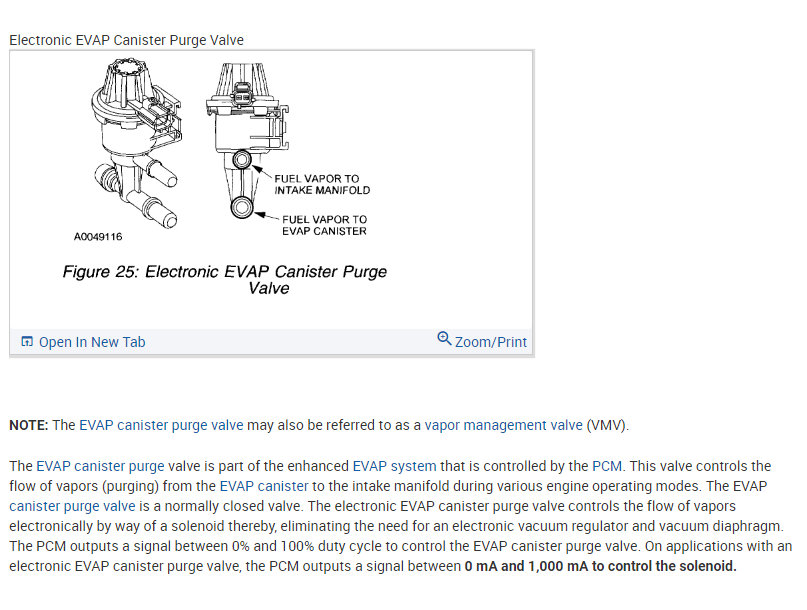 Electronic EVAP Canister Purge Valve

FUEL VAPOR TO INTAKE MANIFOLD

FUEL VAPOR TO EVAP CANISTER

A0049116

Figure 25: Electronic EVAP Canister Purge Valve

Open In New Tab

Zoom/Print

NOTE: The EVAP canister purge valve may also be referred to as a vapor management valve (VMV).

The EVAP canister purge valve is part of the enhanced EVAP system that is controlled by the PCM. This valve controls the flow of vapors (purging) from the EVAP canister to the intake manifold during various engine operating modes. The EVAP canister purge valve is a normally closed valve. The electronic EVAP canister purge valve controls the flow of vapors electronically by way of a solenoid thereby, eliminating the need for an electronic vacuum regulator and vacuum diaphragm. The PCM outputs a signal between 0% and 100% duty cycle to control the EVAP canister purge valve. On applications with an electronic EVAP canister purge valve, the PCM outputs a signal between 0 mA and 1,000 mA to control the solenoid.