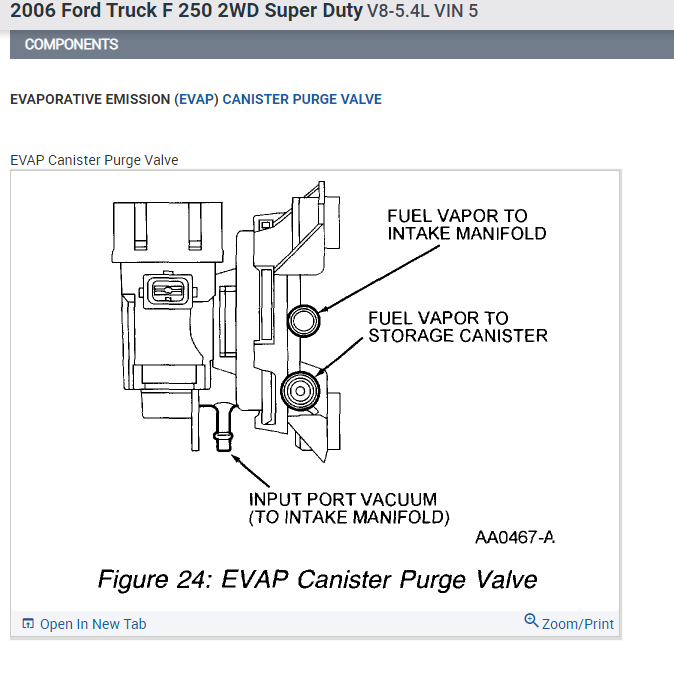 2006 Ford Truck F 250 2WD Super Duty V8-5.4L VIN 5

COMPONENTS

EVAPORATIVE EMISSION (EVAP) CANISTER PURGE VALVE

EVAP Canister Purge Valve

FUEL VAPOR TO INTAKE MANIFOLD

FUEL VAPOR TO STORAGE CANISTER

INPUT PORT VACUUM (TO INTAKE MANIFOLD)

AA0467-A

Figure 24: EVAP Canister Purge Valve

Open In New Tab

Zoom/Print