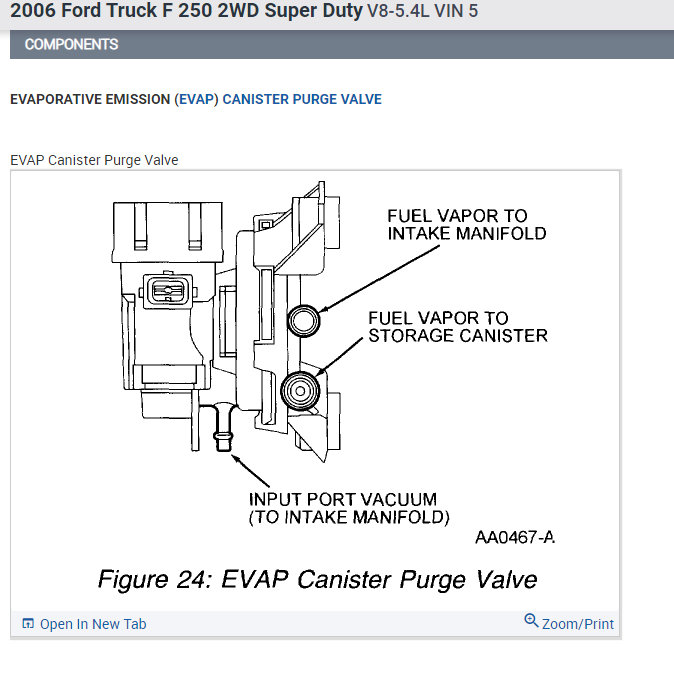 2006 Ford Truck F 250 2WD Super Duty V8-5.4L VIN 5

COMPONENTS

EVAPORATIVE EMISSION (EVAP) CANISTER PURGE VALVE

EVAP Canister Purge Valve

FUEL VAPOR TO INTAKE MANIFOLD

FUEL VAPOR TO STORAGE CANISTER

INPUT PORT VACUUM (TO INTAKE MANIFOLD)

AA0467-A

Figure 24: EVAP Canister Purge Valve

Open In New Tab

Zoom/Print