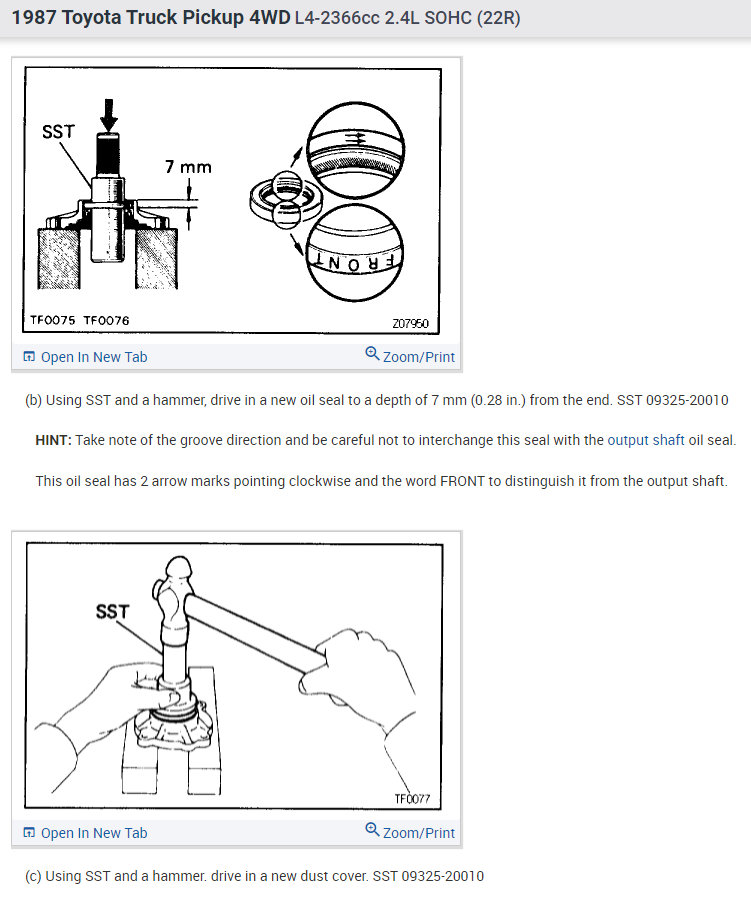 1987 Toyota Truck Pickup 4WD L4-2366cc 2.4L SOHC (22R)

SST

7 mm

FRONT

TF0075 TF0076

Z07950

Open In New Tab

Zoom/Print

(b) Using SST and a hammer, drive in a new oil seal to a depth of 7 mm (0.28 in.) from the end. SST 09325-20010

HINT: Take note of the groove direction and be careful not to interchange this seal with the output shaft oil seal.

This oil seal has 2 arrow marks pointing clockwise and the word FRONT to distinguish it from the output shaft.

SST

TF0077

Open In New Tab

Zoom/Print

(c) Using SST and a hammer. drive in a new dust cover. SST 09325-20010