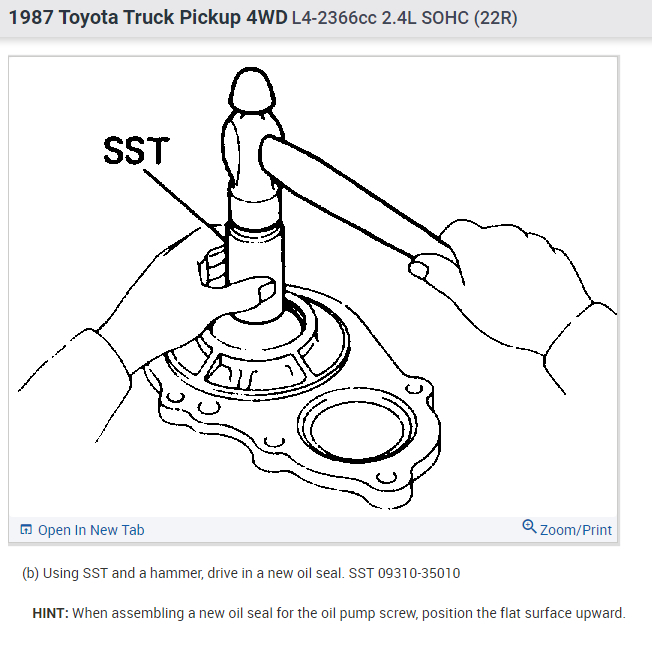 1987 Toyota Truck Pickup 4WD L4-2366cc 2.4L SOHC (22R)

SST

Open In New Tab

Zoom/Print

(b) Using SST and a hammer, drive in a new oil seal. SST 09310-35010

HINT: When assembling a new oil seal for the oil pump screw, position the flat surface upward.