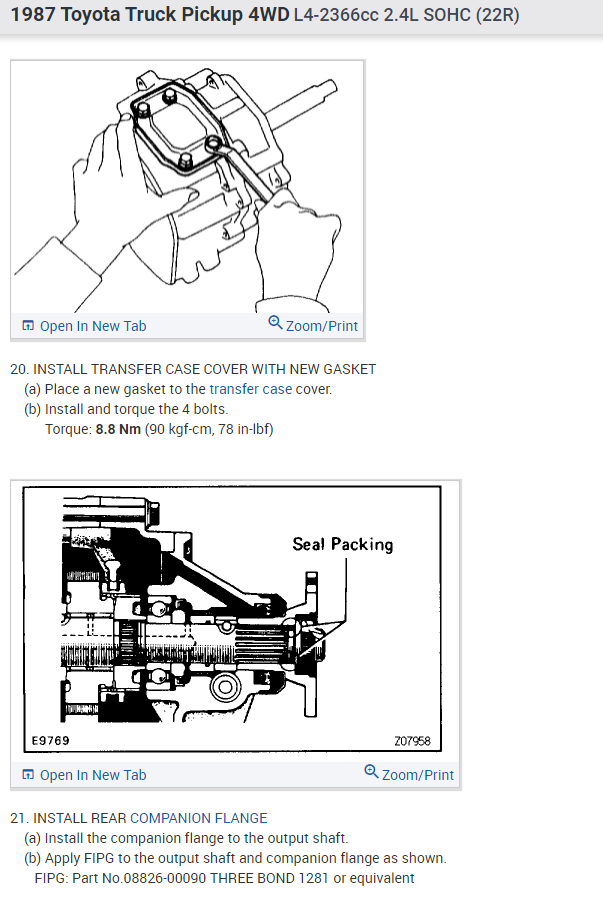 1987 Toyota Truck Pickup 4WD L4-2366cc 2.4L SOHC (22R)

Open In New Tab Zoom/Print

20. INSTALL TRANSFER CASE COVER WITH NEW GASKET
(a) Place a new gasket to the transfer case cover.
(b) Install and torque the 4 bolts.
Torque: 8.8 Nm (90 kgf-cm, 78 in-lbf)

Seal Packing

E9769

Z07958

Open In New Tab Zoom/Print

21. INSTALL REAR COMPANION FLANGE
(a) Install the companion flange to the output shaft.
(b) Apply FIPG to the output shaft and companion flange as shown.
FIPG: Part No.08826-00090 THREE BOND 1281 or equivalent