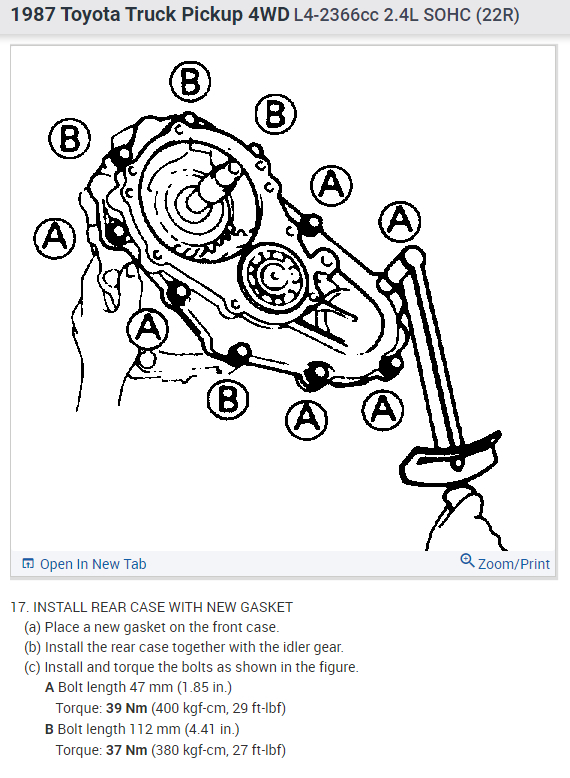 1987 Toyota Truck Pickup 4WD L4-2366cc 2.4L SOHC (22R)

B
B
B
A
A
A
A
B
A
A

Open In New Tab
Zoom/Print

17. INSTALL REAR CASE WITH NEW GASKET
(a) Place a new gasket on the front case.
(b) Install the rear case together with the idler gear.
(c) Install and torque the bolts as shown in the figure.
A Bolt length 47 mm (1.85 in.)
Torque: 39 Nm (400 kgf-cm, 29 ft-lbf)
B Bolt length 112 mm (4.41 in.)
Torque: 37 Nm (380 kgf-cm, 27 ft-lbf)