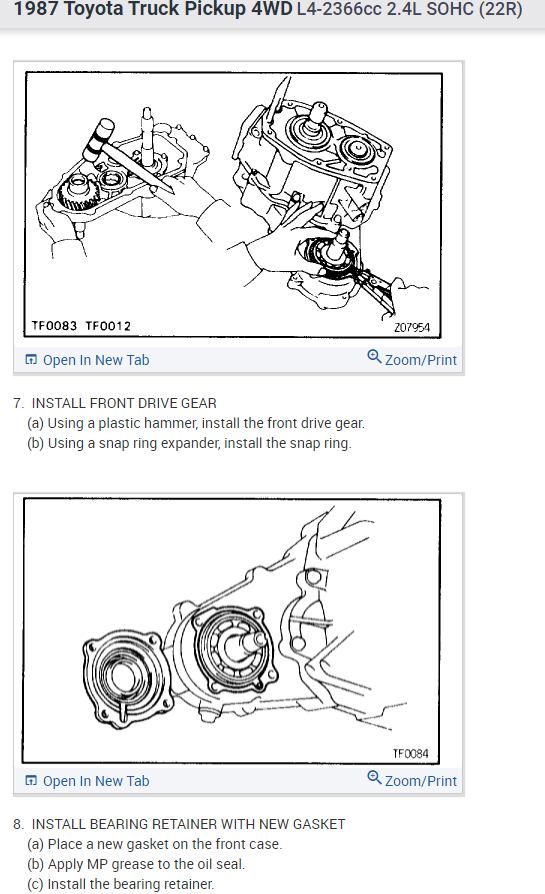 1987 Toyota Truck Pickup 4WD L4-2366cc 2.4L SOHC (22R)

TF0083 TF0012

Z07954

Open In New Tab

Zoom/Print

7. INSTALL FRONT DRIVE GEAR
(a) Using a plastic hammer, install the front drive gear.
(b) Using a snap ring expander, install the snap ring.

TF0084

Open In New Tab

Zoom/Print

8. INSTALL BEARING RETAINER WITH NEW GASKET
(a) Place a new gasket on the front case.
(b) Apply MP grease to the oil seal.
(c) Install the bearing retainer.