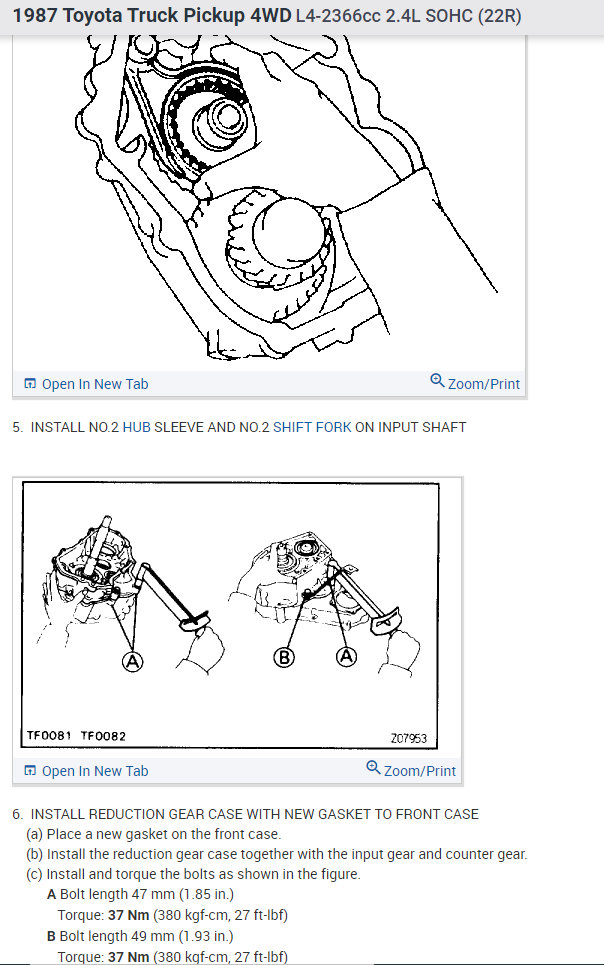 1987 Toyota Truck Pickup 4WD L4-2366cc 2.4L SOHC (22R)

Open In New Tab
Zoom/Print

5. INSTALL NO.2 HUB SLEEVE AND NO.2 SHIFT FORK ON INPUT SHAFT

A
B
A
TF0081 TF0082
Z07953

Open In New Tab
Zoom/Print

6. INSTALL REDUCTION GEAR CASE WITH NEW GASKET TO FRONT CASE
(a) Place a new gasket on the front case.
(b) Install the reduction gear case together with the input gear and counter gear.
(c) Install and torque the bolts as shown in the figure.
A Bolt length 47 mm (1.85 in.)
Torque: 37 Nm (380 kgf-cm, 27 ft-lbf)
B Bolt length 49 mm (1.93 in.)
Torque: 37 Nm (380 kgf-cm, 27 ft-lbf)