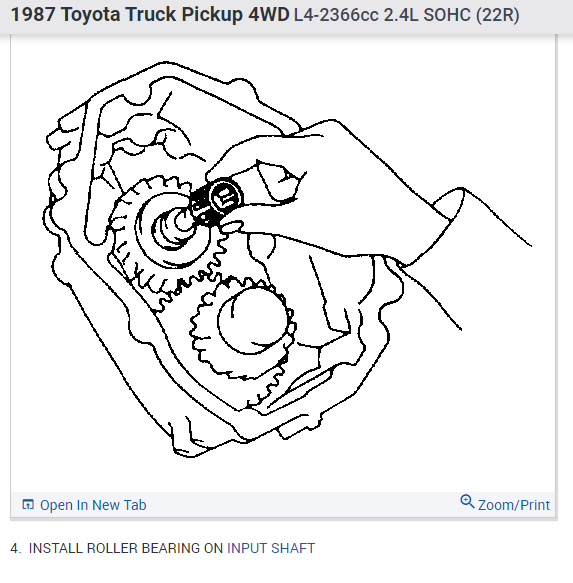 1987 Toyota Truck Pickup 4WD L4-2366cc 2.4L SOHC (22R)

Open In New Tab

Zoom/Print

4. INSTALL ROLLER BEARING ON INPUT SHAFT