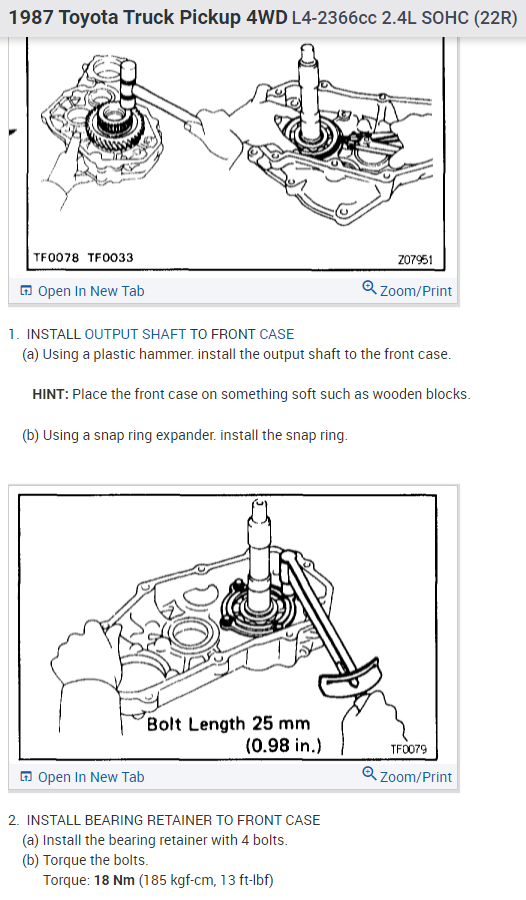 1987 Toyota Truck Pickup 4WD L4-2366cc 2.4L SOHC (22R)

TF0078 TF0033

Z07951

Open In New Tab

Zoom/Print

1. INSTALL OUTPUT SHAFT TO FRONT CASE

(a) Using a plastic hammer. install the output shaft to the front case.

HINT: Place the front case on something soft such as wooden blocks.

(b) Using a snap ring expander. install the snap ring.

Bolt Length 25 mm (0.98 in.)

TF0079

Open In New Tab

Zoom/Print

2. INSTALL BEARING RETAINER TO FRONT CASE

(a) Install the bearing retainer with 4 bolts.

(b) Torque the bolts.

Torque: 18 Nm (185 kgf-cm, 13 ft-lbf)