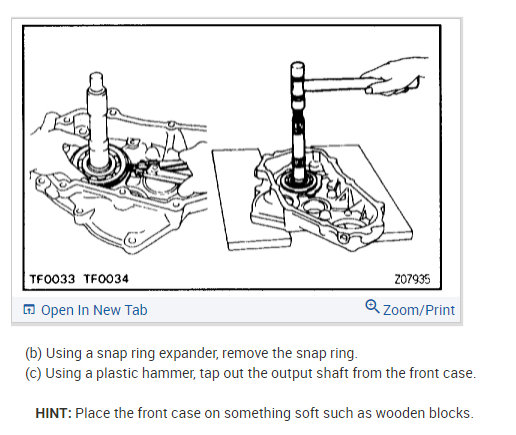 TF0033 TF0034

Z07935

Open In New Tab

Zoom/Print

(b) Using a snap ring expander, remove the snap ring.
(c) Using a plastic hammer, tap out the output shaft from the front case.

HINT: Place the front case on something soft such as wooden blocks.