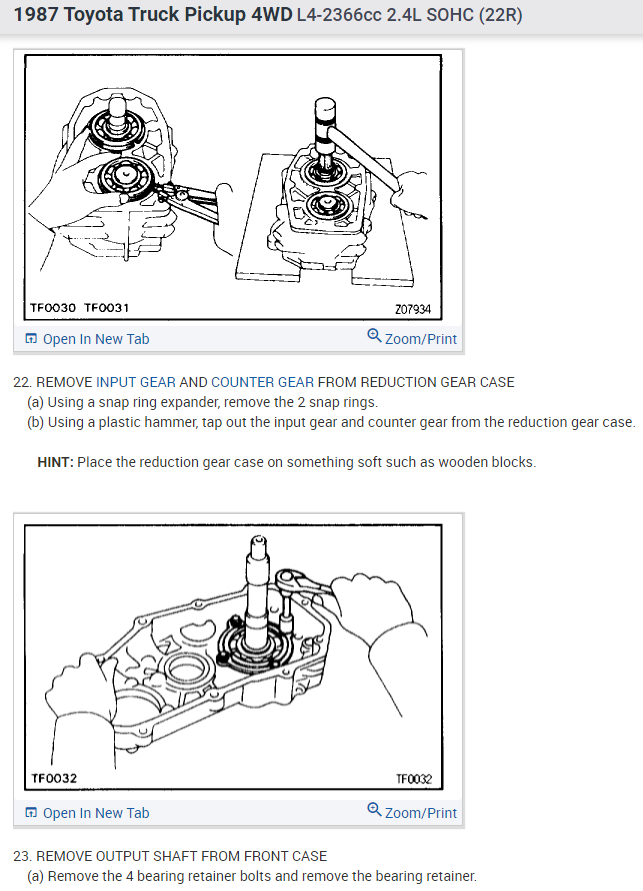 1987 Toyota Truck Pickup 4WD L4-2366cc 2.4L SOHC (22R)

TF0030 TF0031

Z07934

Open In New Tab

Zoom/Print

22. REMOVE INPUT GEAR AND COUNTER GEAR FROM REDUCTION GEAR CASE

(a) Using a snap ring expander, remove the 2 snap rings.

(b) Using a plastic hammer, tap out the input gear and counter gear from the reduction gear case.

HINT: Place the reduction gear case on something soft such as wooden blocks.

TF0032

TF0032

Open In New Tab

Zoom/Print

23. REMOVE OUTPUT SHAFT FROM FRONT CASE

(a) Remove the 4 bearing retainer bolts and remove the bearing retainer.