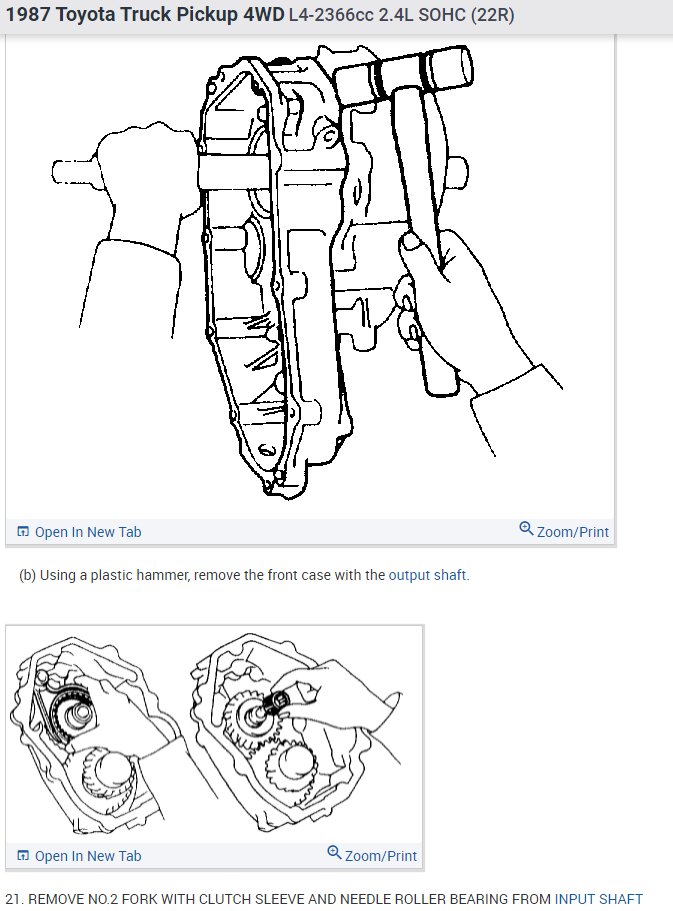 1987 Toyota Truck Pickup 4WD L4-2366cc 2.4L SOHC (22R)

Open In New Tab

Zoom/Print

(b) Using a plastic hammer, remove the front case with the output shaft.

Open In New Tab

Zoom/Print

21. REMOVE NO.2 FORK WITH CLUTCH SLEEVE AND NEEDLE ROLLER BEARING FROM INPUT SHAFT