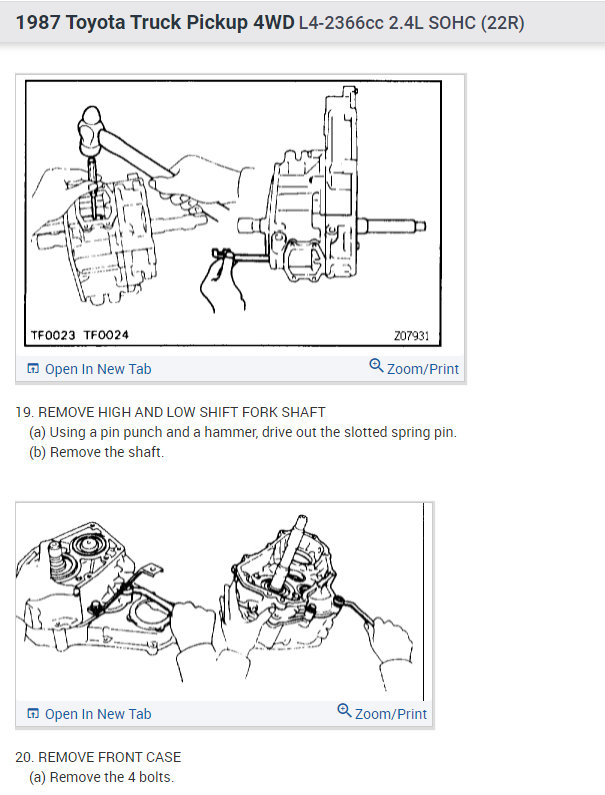 1987 Toyota Truck Pickup 4WD L4-2366cc 2.4L SOHC (22R)

TF0023 TF0024

Z07931

Open In New Tab

Zoom/Print

19. REMOVE HIGH AND LOW SHIFT FORK SHAFT
(a) Using a pin punch and a hammer, drive out the slotted spring pin.
(b) Remove the shaft.

Open In New Tab

Zoom/Print

20. REMOVE FRONT CASE
(a) Remove the 4 bolts.