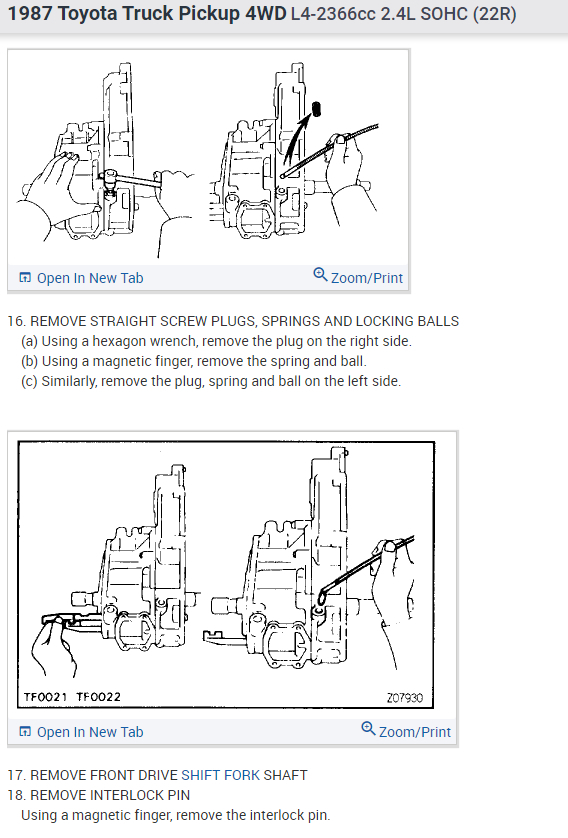 1987 Toyota Truck Pickup 4WD L4-2366cc 2.4L SOHC (22R)

Open In New Tab
Zoom/Print

16. REMOVE STRAIGHT SCREW PLUGS, SPRINGS AND LOCKING BALLS
(a) Using a hexagon wrench, remove the plug on the right side.
(b) Using a magnetic finger, remove the spring and ball.
(c) Similarly, remove the plug, spring and ball on the left side.

TF0021 TF0022
Z07930

Open In New Tab
Zoom/Print

17. REMOVE FRONT DRIVE SHIFT FORK SHAFT
18. REMOVE INTERLOCK PIN
Using a magnetic finger, remove the interlock pin.